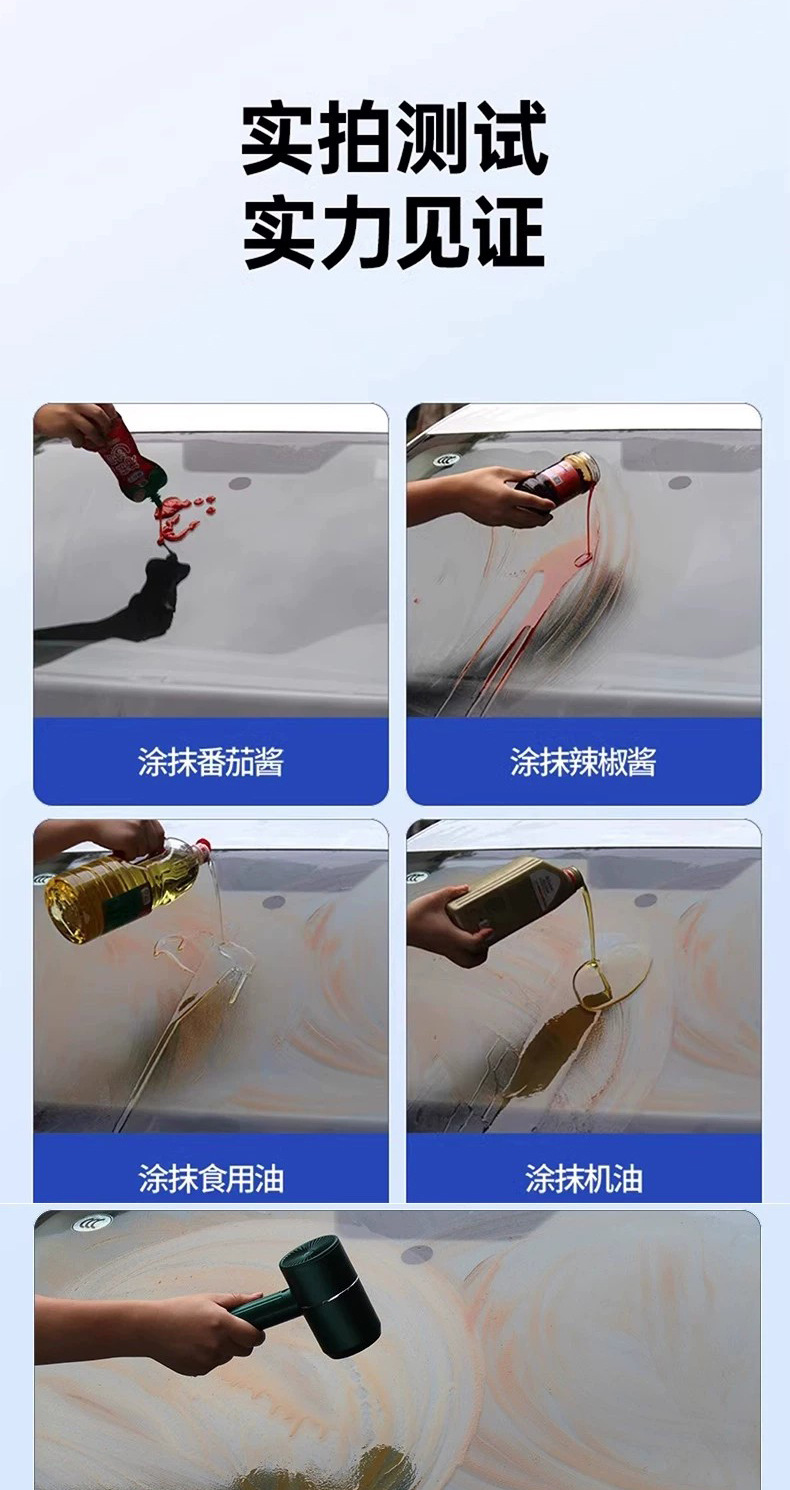 实拍测试
实力见证

涂抹番茄酱

涂抹辣椒酱

涂抹食用油

涂抹机油