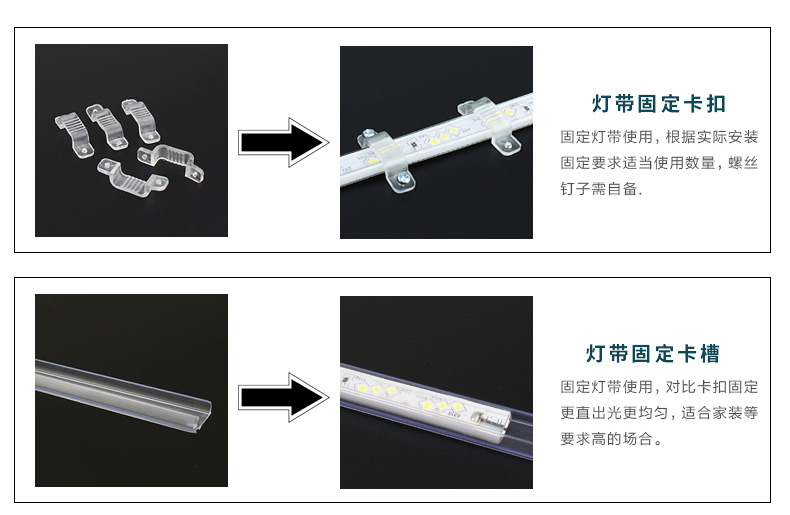 灯带固定卡扣

固定灯带使用，根据实际安装固定要求适当使用数量，螺丝钉子需自备.

灯带固定卡槽

固定灯带使用，对比卡扣固定更直出光更均匀，适合家装等要求高的场合。