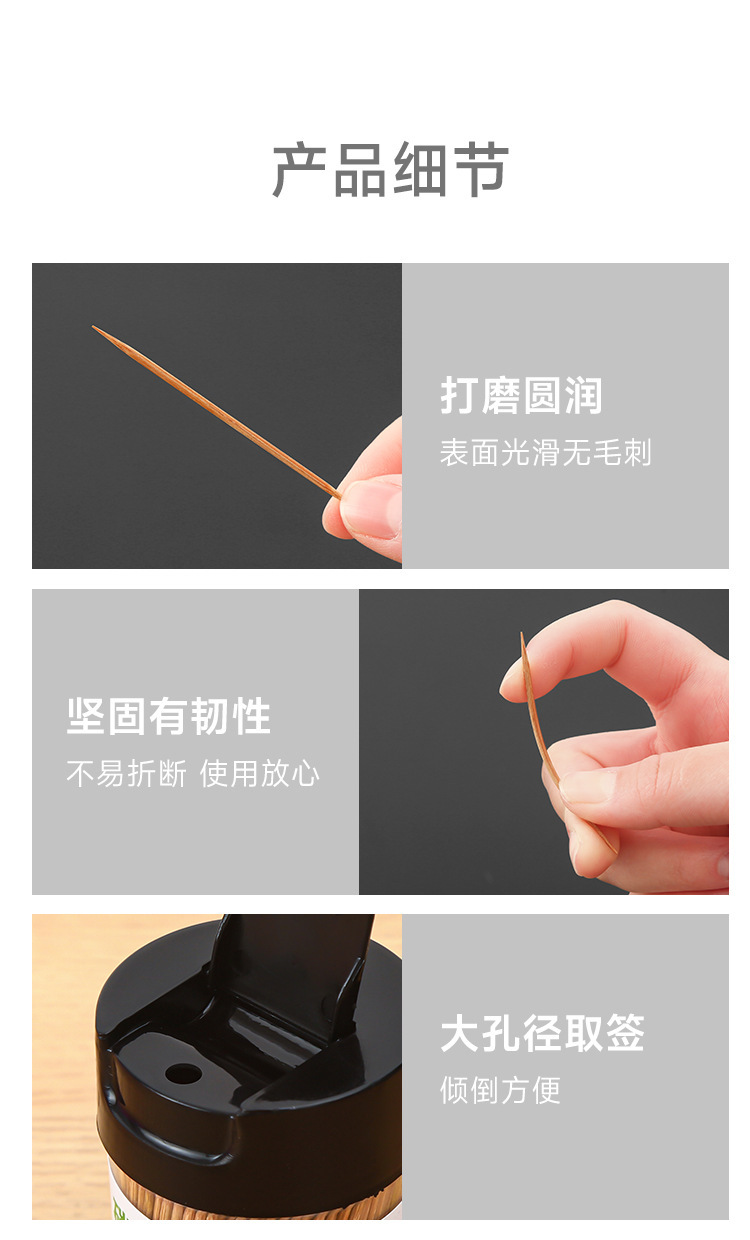 产品细节

打磨圆润
表面光滑无毛刺

坚固有韧性
不易折断 使用放心

大孔径取签
倾倒方便