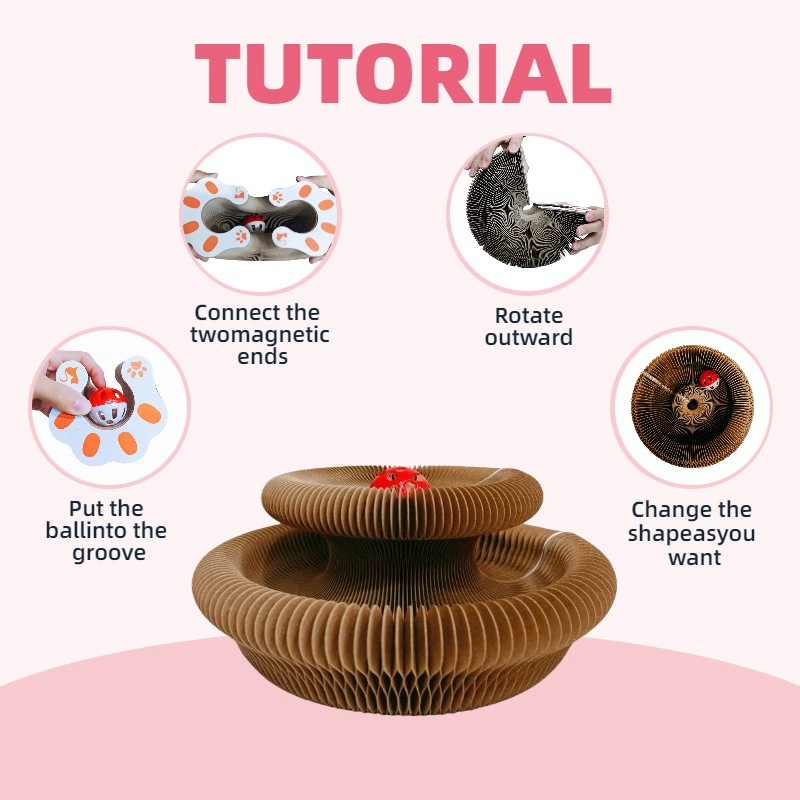 TUTORIAL

Connect the twomagnetic ends

Rotate outward

Put the ballinto the groove

Change the shapeasyou want