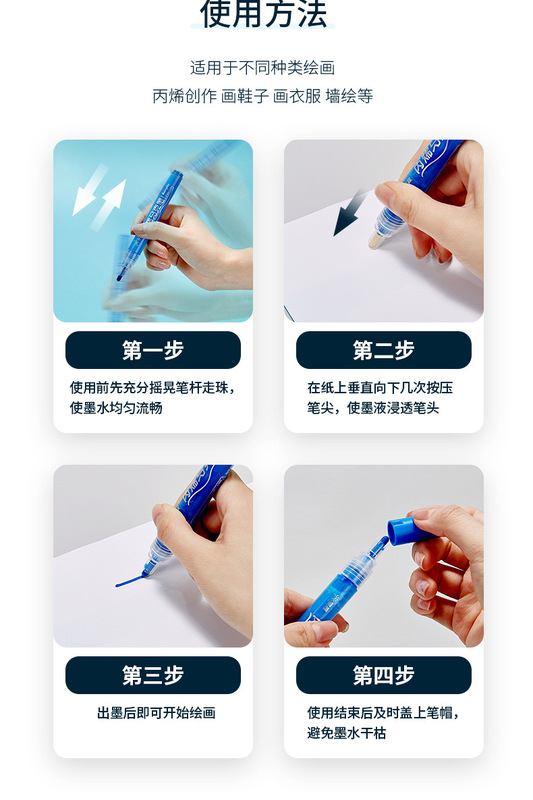 使用方法

适用于不同种类绘画
丙烯创作 画鞋子 画衣服 墙绘等

第一步

使用前先充分摇晃笔杆走珠，使墨水均匀流畅

第二步

在纸上垂直向下几次按压笔尖，使墨液浸透笔头

第三步

出墨后即可开始绘画

第四步

使用结束后及时盖上笔帽，避免墨水干枯