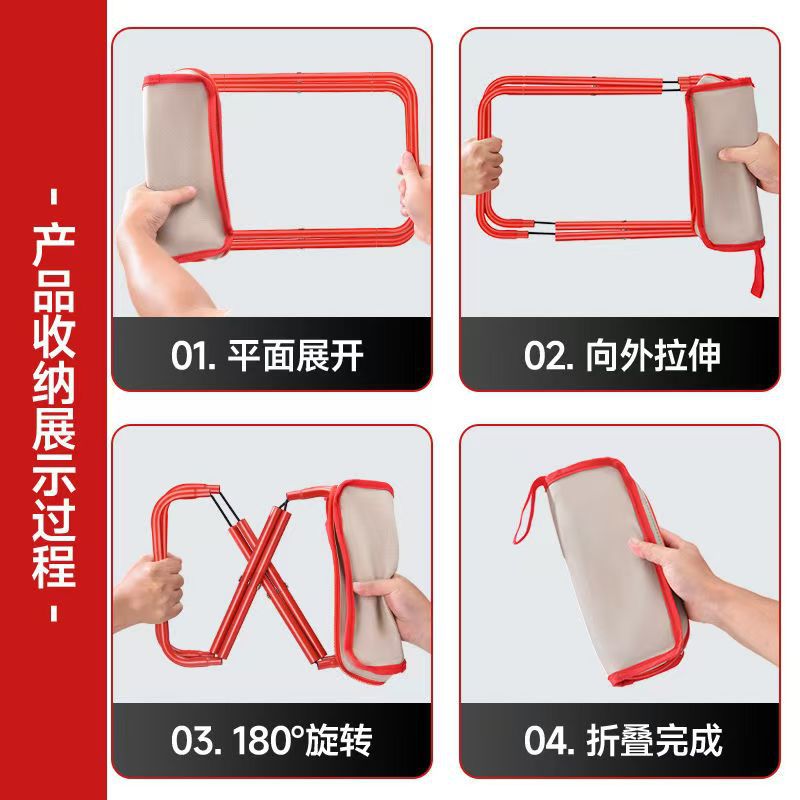 - 产品收纳展示过程 -

01. 平面展开

02. 向外拉伸

03. 180°旋转

04. 折叠完成