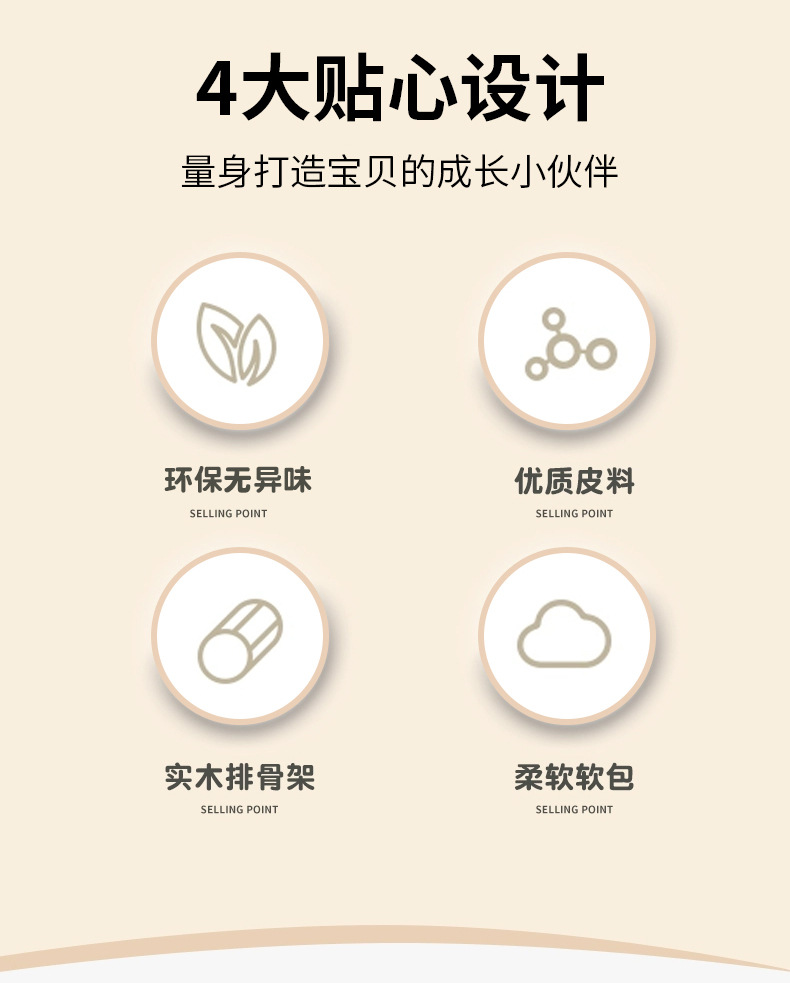 4大贴心设计

量身打造宝贝的成长小伙伴

环保无异味
SELLING POINT

优质皮料
SELLING POINT

实木排骨架
SELLING POINT

柔软软包
SELLING POINT