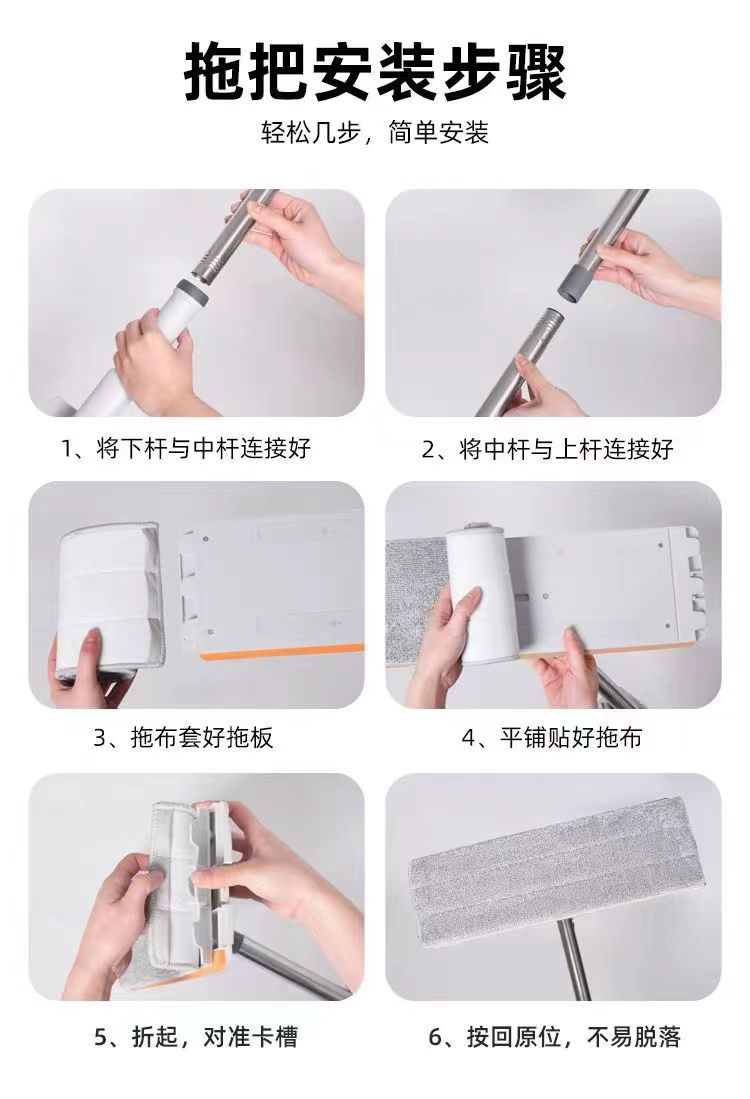 拖把安装步骤

轻松几步，简单安装

1、将下杆与中杆连接好

2、将中杆与上杆连接好

3、拖布套好拖板

4、平铺贴好拖布

5、折起，对准卡槽

6、按回原位，不易脱落