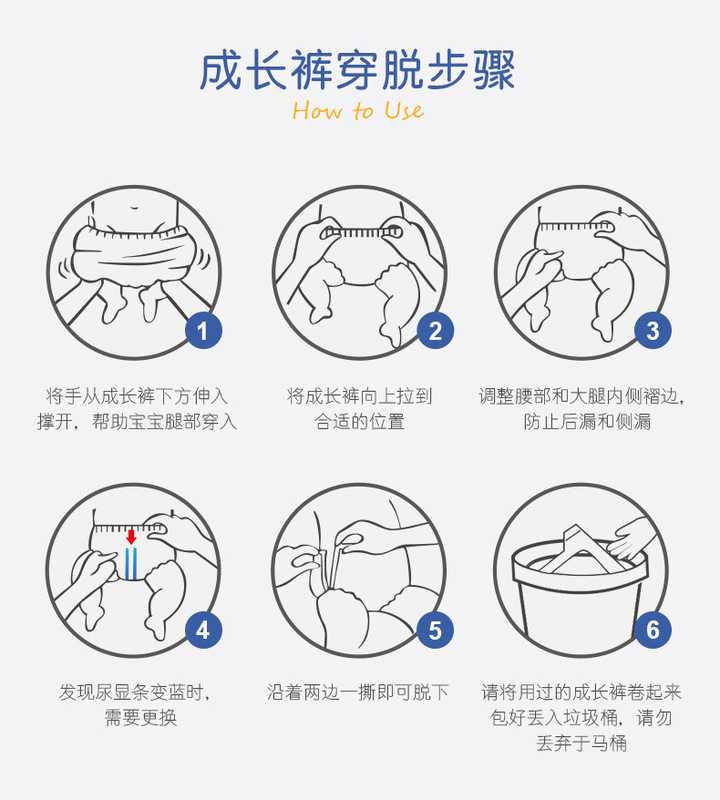 成长裤穿脱步骤
How to Use

1
将手从成长裤下方伸入撑开，帮助宝宝腿部穿入

2
将成长裤向上拉到合适的位置

3
调整腰部和大腿内侧褶边，防止后漏和侧漏

4
发现尿显条变蓝时，需要更换

5
沿着两边一撕即可脱下

6
请将用过的成长裤卷起来包好丢入垃圾桶，请勿丢弃于马桶