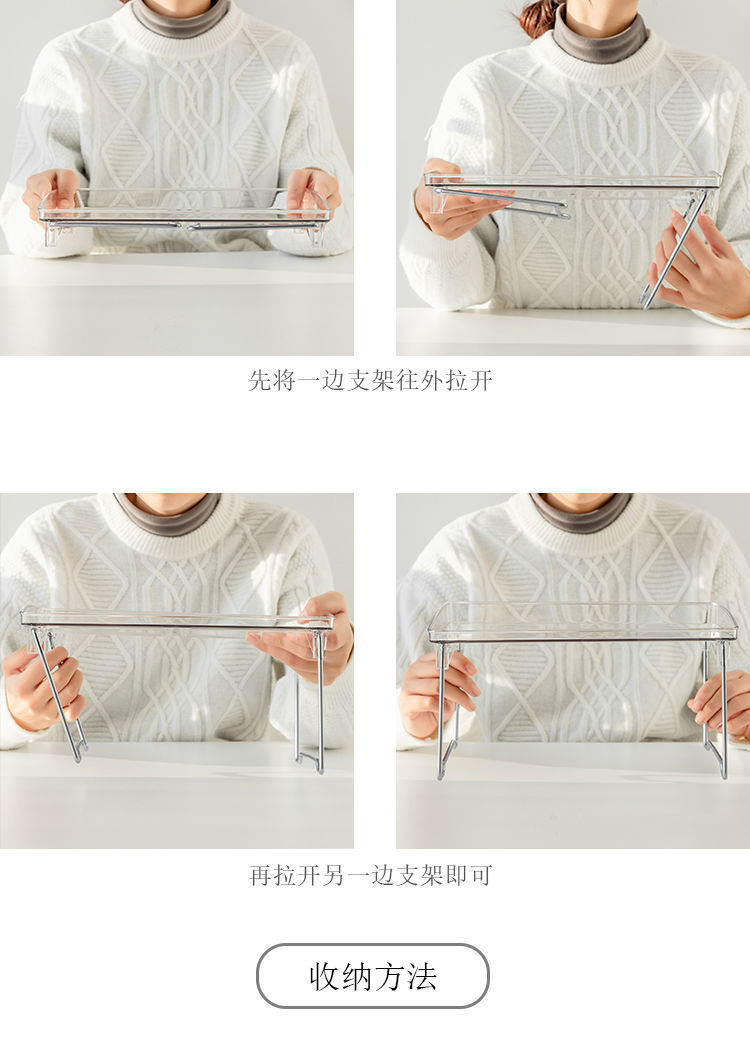 先将一边支架往外拉开

再拉开另一边支架即可

收纳方法