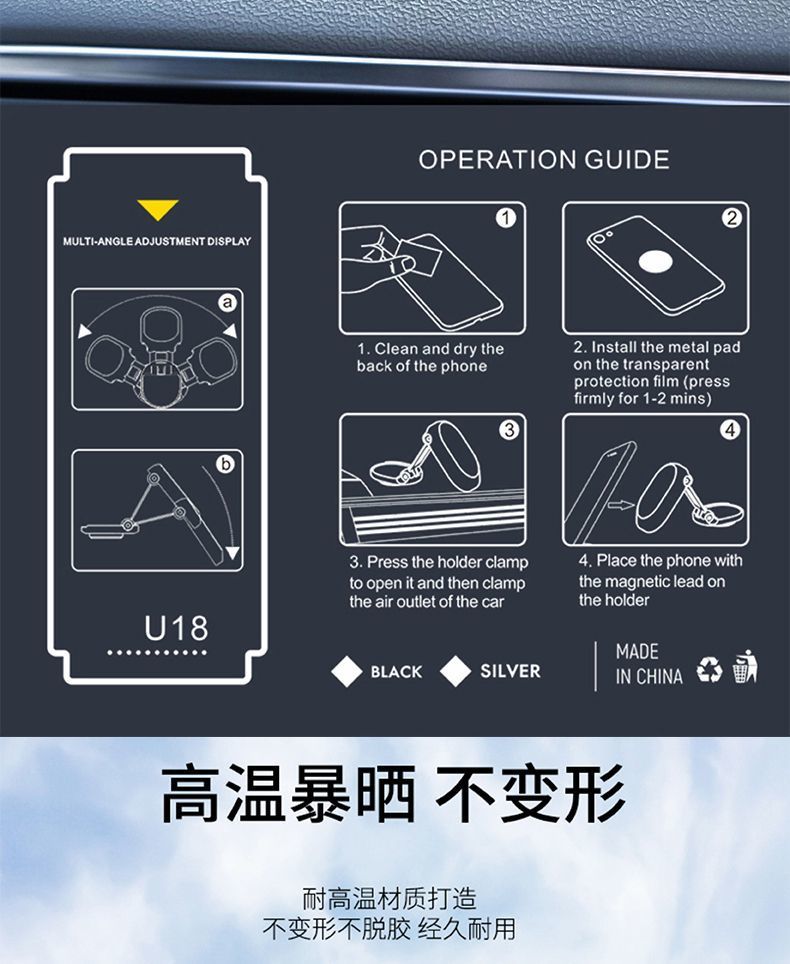 MULTI-ANGLE ADJUSTMENT DISPLAY

a

b

U18

OPERATION GUIDE

1

1. Clean and dry the back of the phone

2

2. Install the metal pad on the transparent protection film (press firmly for 1-2 mins)

3

3. Press the holder clamp to open it and then clamp the air outlet of the car

4

4. Place the phone with the magnetic lead on the holder

BLACK SILVER

MADE IN CHINA

高温暴晒 不变形

耐高温材质打造
不变形不脱胶 经久耐用