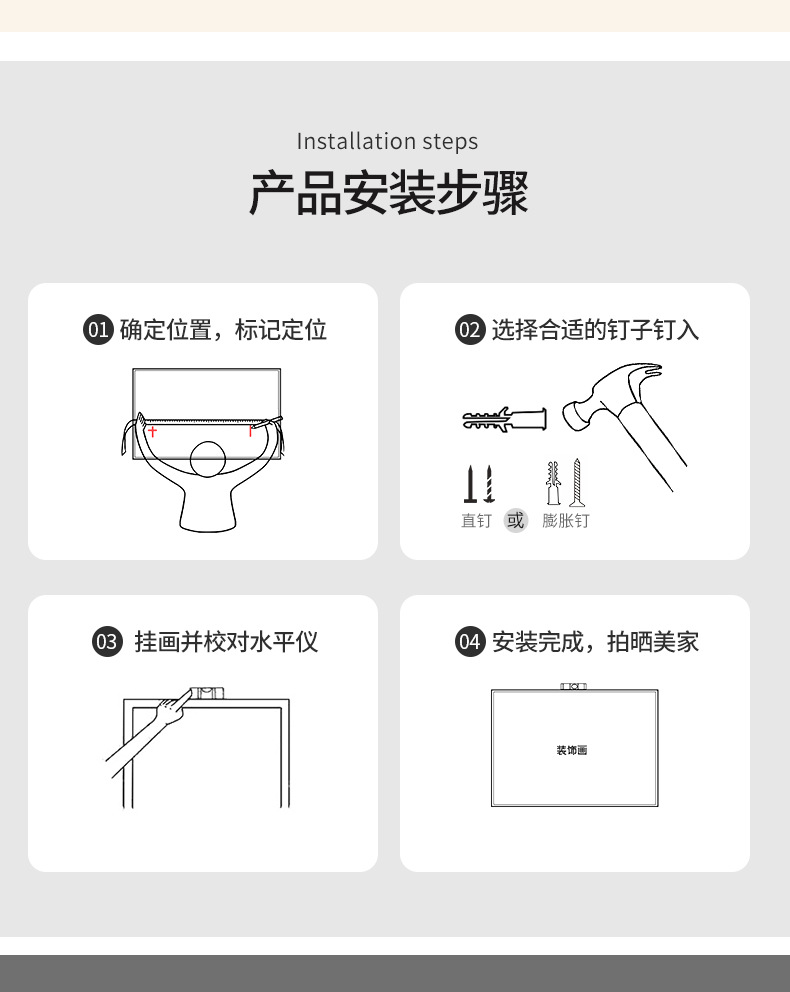 Installation steps

产品安装步骤

01 确定位置，标记定位

02 选择合适的钉子钉入

直钉 或 膨胀钉

03 挂画并校对水平仪

04 安装完成，拍晒美家

装饰画