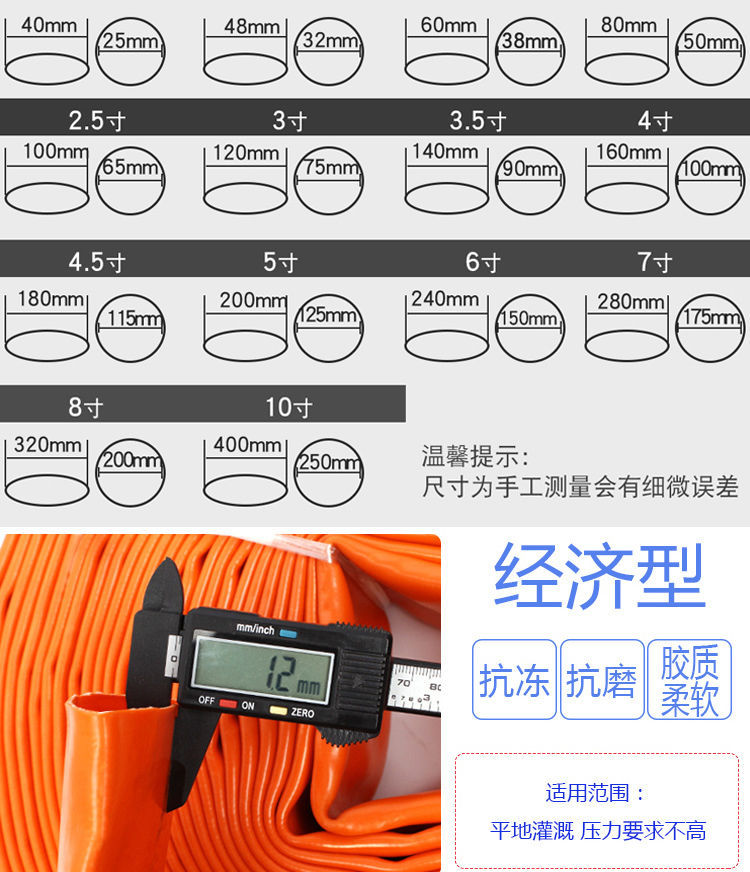 40mm 25mm 48mm 32mm 60mm 38mm 80mm 50mm

2.5寸 3寸 3.5寸 4寸

100mm 65mm 120mm 75mm 140mm 90mm 160mm 100mm

4.5寸 5寸 6寸 7寸

180mm 115mm 200mm 125mm 240mm 150mm 280mm 175mm

8寸 10寸

320mm 200mm 400mm 250mm

温馨提示:
尺寸为手工测量会有细微误差

mm/inch
1.2 mm
OFF ON ZERO
70 80

经济型

抗冻 抗磨 胶质柔软

适用范围：
平地灌溉 压力要求不高