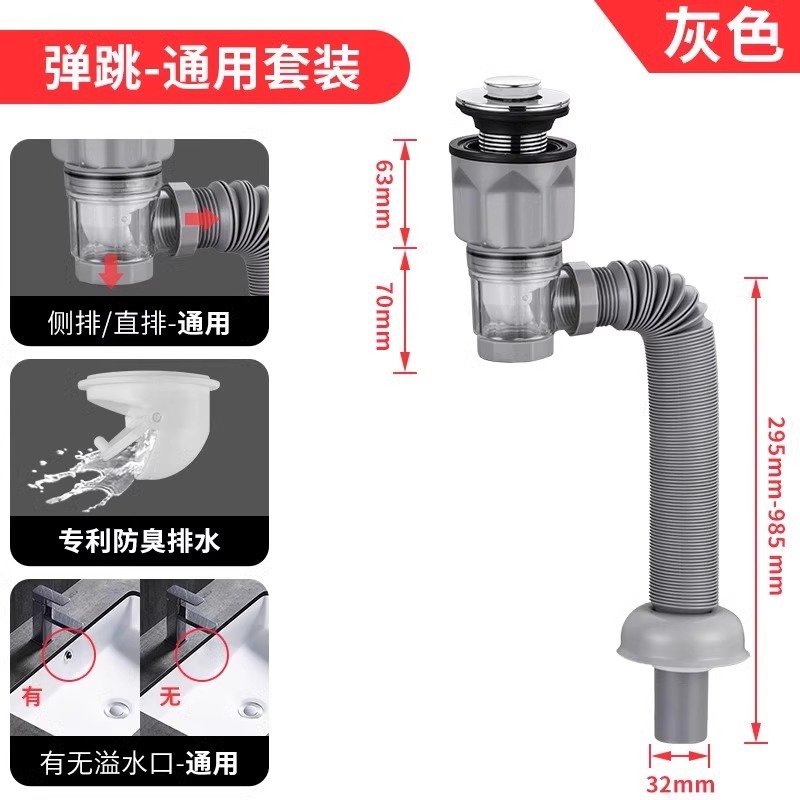 弹跳-通用套装

灰色

侧排/直排-通用

专利防臭排水

有

无

有无溢水口-通用

63mm

70mm

295mm-985 mm

32mm