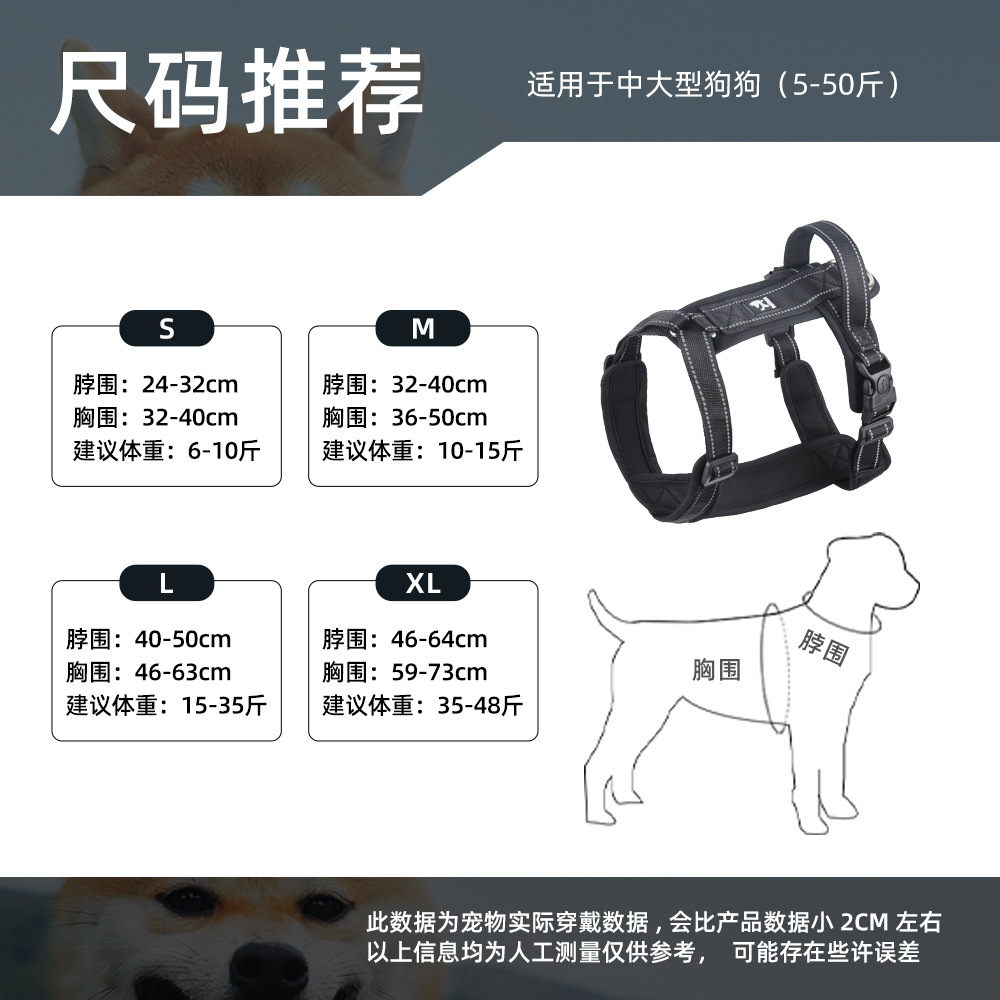 尺码推荐

适用于中大型狗狗（5-50斤）

S
脖围：24-32cm
胸围：32-40cm
建议体重：6-10斤

M
脖围：32-40cm
胸围：36-50cm
建议体重：10-15斤

L
脖围：40-50cm
胸围：46-63cm
建议体重：15-35斤

XL
脖围：46-64cm
胸围：59-73cm
建议体重：35-48斤

胸围
脖围

此数据为宠物实际穿戴数据，会比产品数据小 2CM 左右
以上信息均为人工测量仅供参考， 可能存在些许误差