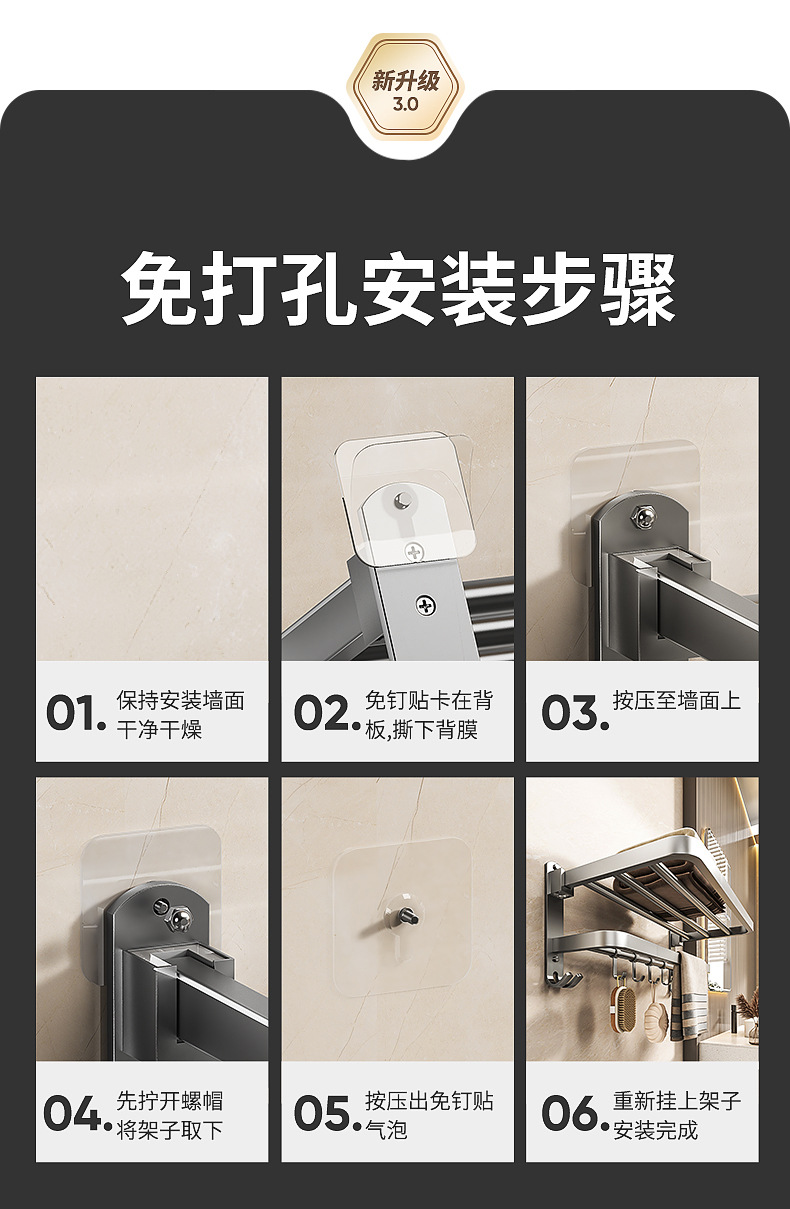 新升级
3.0

免打孔安装步骤

01. 保持安装墙面干净干燥

02. 免钉贴卡在背板,撕下背膜

03. 按压至墙面上

04. 先拧开螺帽将架子取下

05. 按压出免钉贴气泡

06. 重新挂上架子安装完成