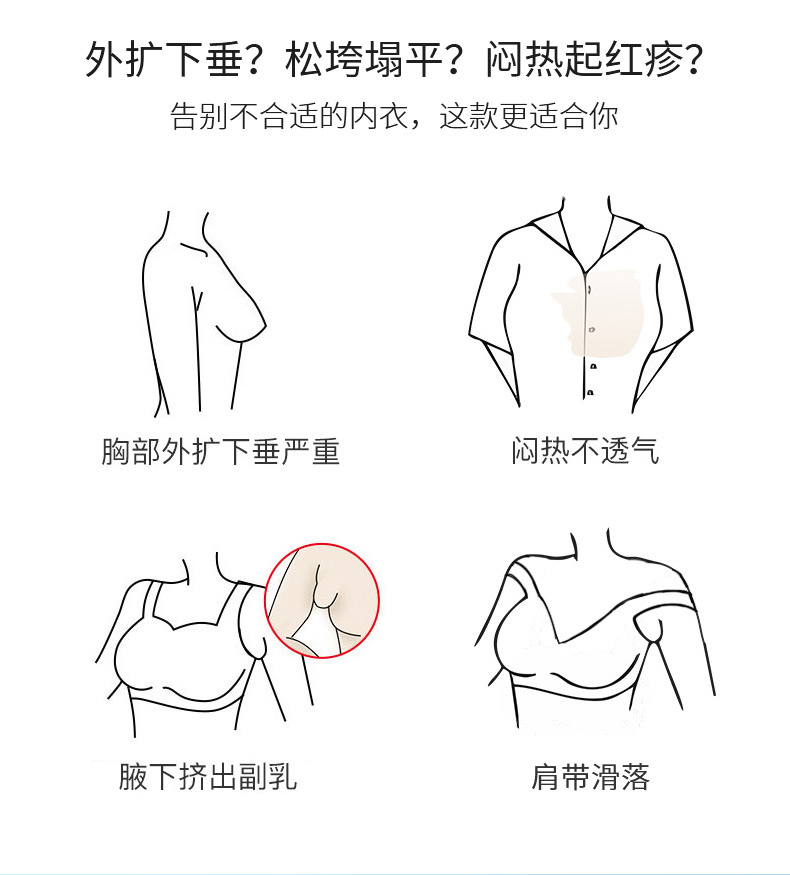 外扩下垂？松垮塌平？闷热起红疹？

告别不合适的内衣，这款更适合你

胸部外扩下垂严重

闷热不透气

腋下挤出副乳

肩带滑落