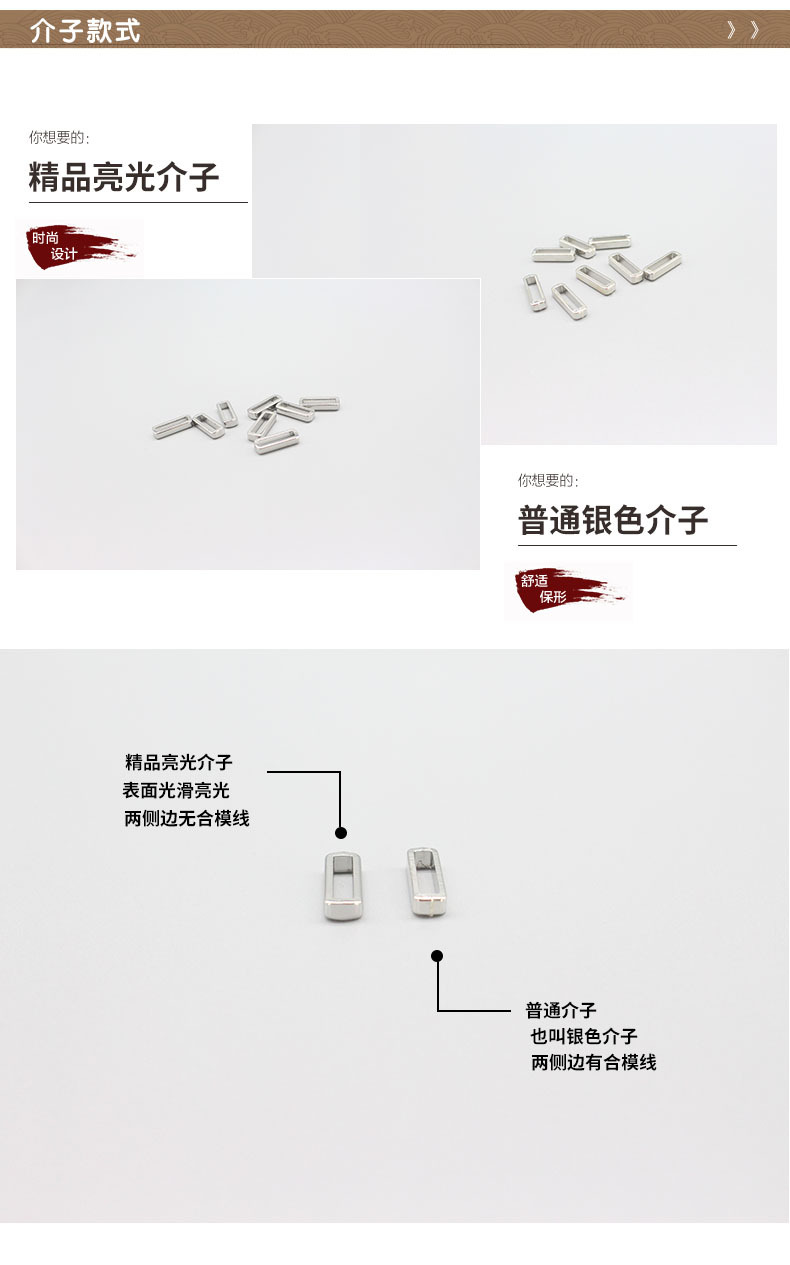 介子款式
》》

你想要的:
精品亮光介子
时尚
设计

你想要的:
普通银色介子
舒适
保形

精品亮光介子
表面光滑亮光
两侧边无合模线

普通介子
也叫银色介子
两侧边有合模线