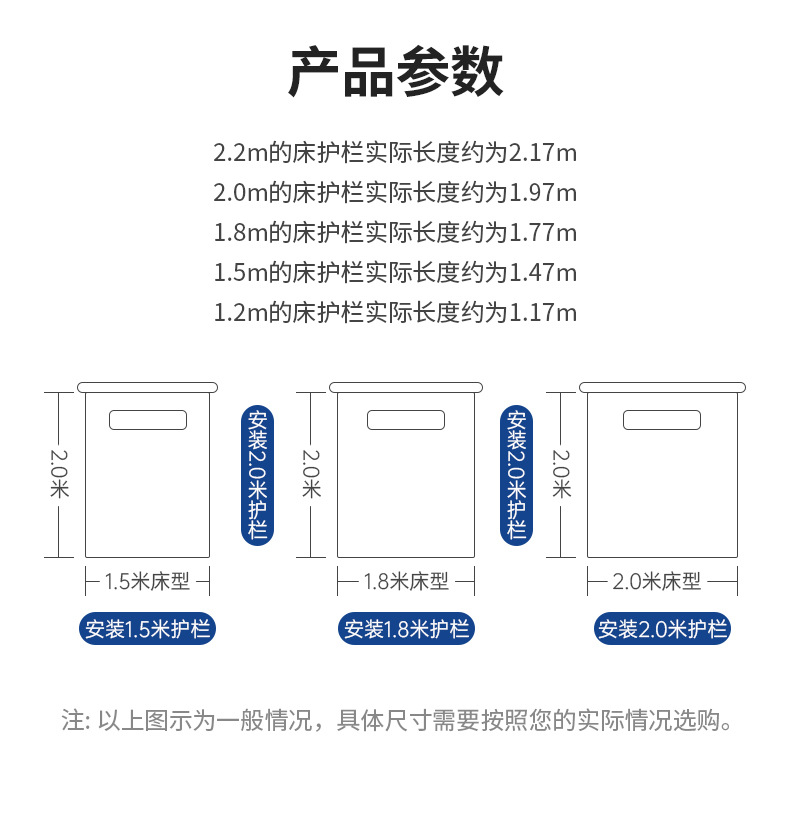 产品参数

2.2m的床护栏实际长度约为2.17m
2.0m的床护栏实际长度约为1.97m
1.8m的床护栏实际长度约为1.77m
1.5m的床护栏实际长度约为1.47m
1.2m的床护栏实际长度约为1.17m

2.0米
1.5米床型
安装1.5米护栏

安装2.0米护栏

2.0米
1.8米床型
安装1.8米护栏

安装2.0米护栏

2.0米
2.0米床型
安装2.0米护栏

注: 以上图示为一般情况，具体尺寸需要按照您的实际情况选购。