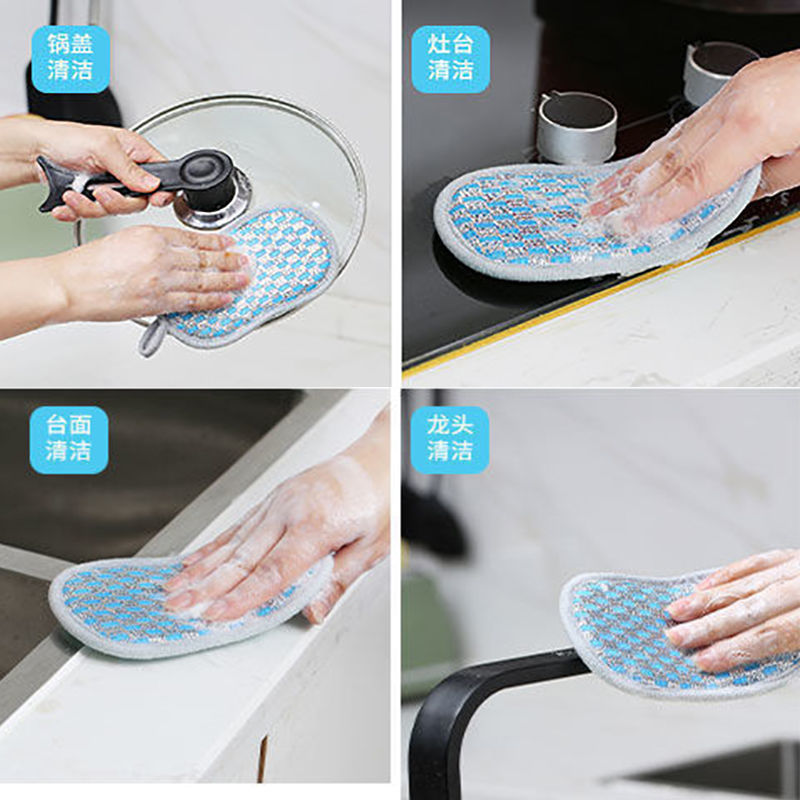 锅盖
清洁

灶台
清洁

台面
清洁

龙头
清洁