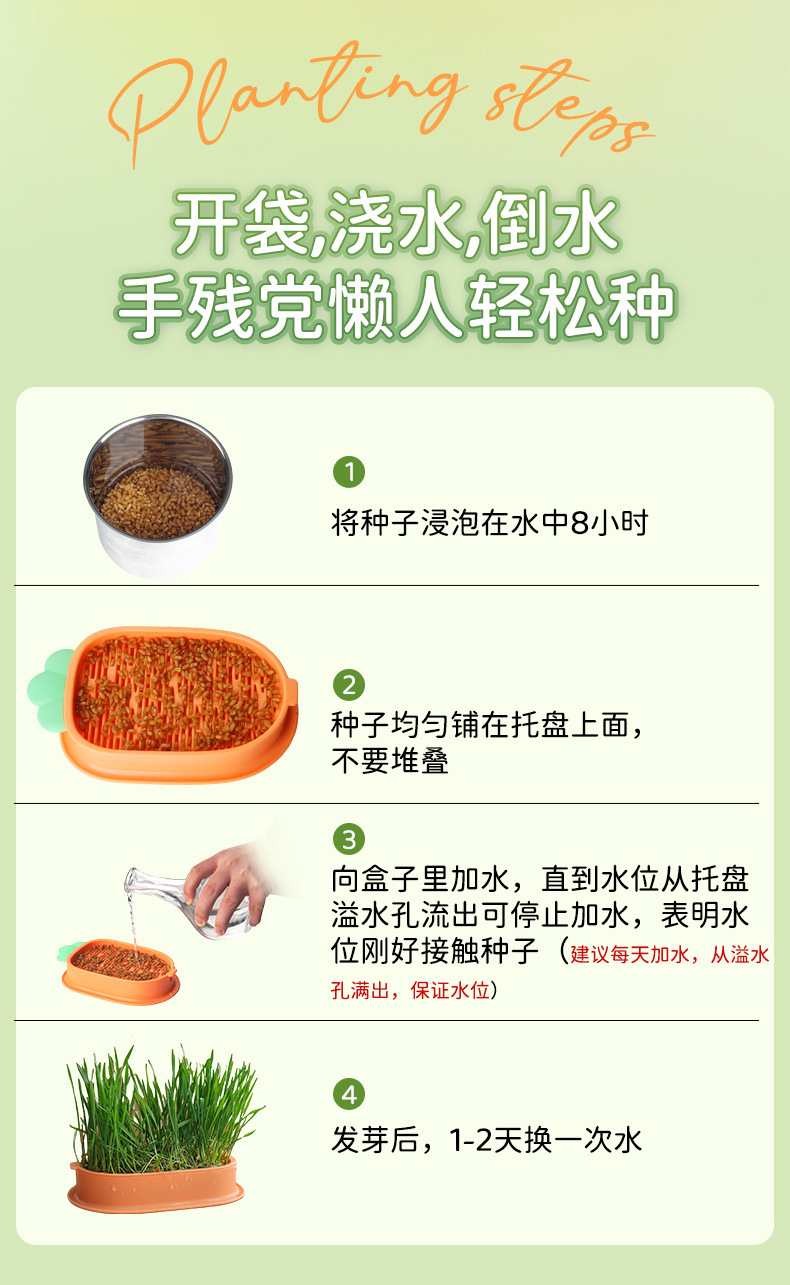 Planting steps

开袋,浇水,倒水
手残党懒人轻松种

1
将种子浸泡在水中8小时

2
种子均匀铺在托盘上面，不要堆叠

3
向盒子里加水，直到水位从托盘溢水孔流出可停止加水，表明水位刚好接触种子（建议每天加水，从溢水孔满出，保证水位）

4
发芽后，1-2天换一次水