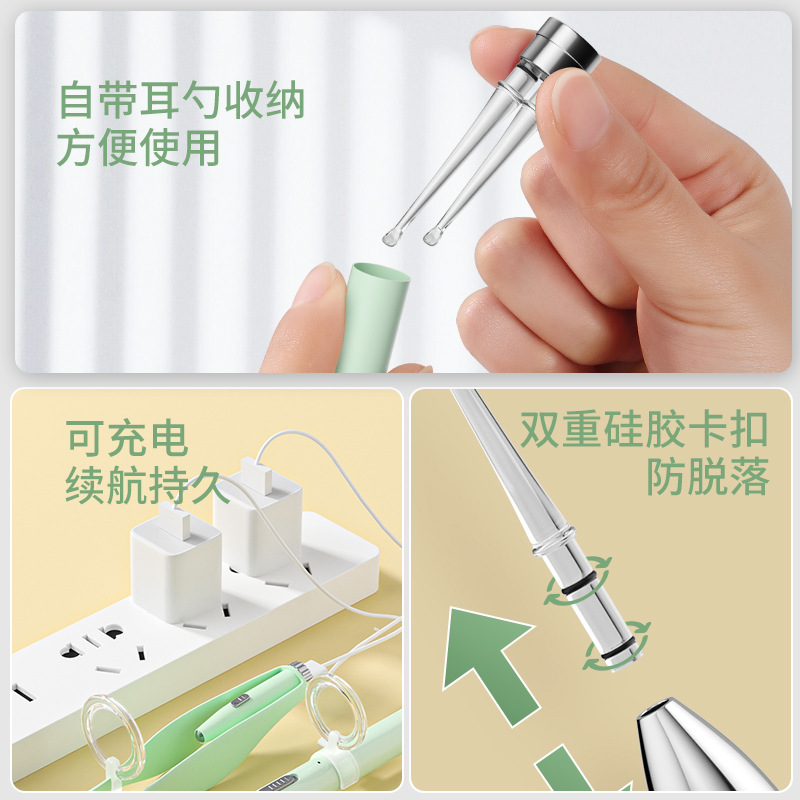 自带耳勺收纳
方便使用

可充电
续航持久

双重硅胶卡扣
防脱落