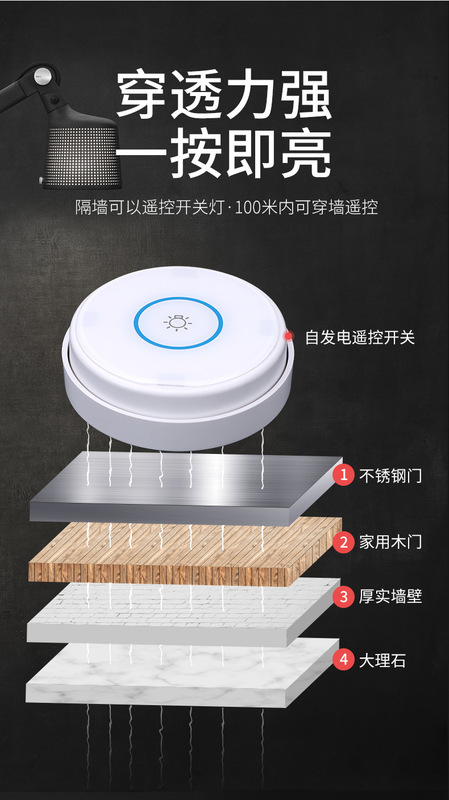 穿透力强
一按即亮

隔墙可以遥控开关灯 · 100米内可穿墙遥控

自发电遥控开关

1 不锈钢门

2 家用木门

3 厚实墙壁

4 大理石