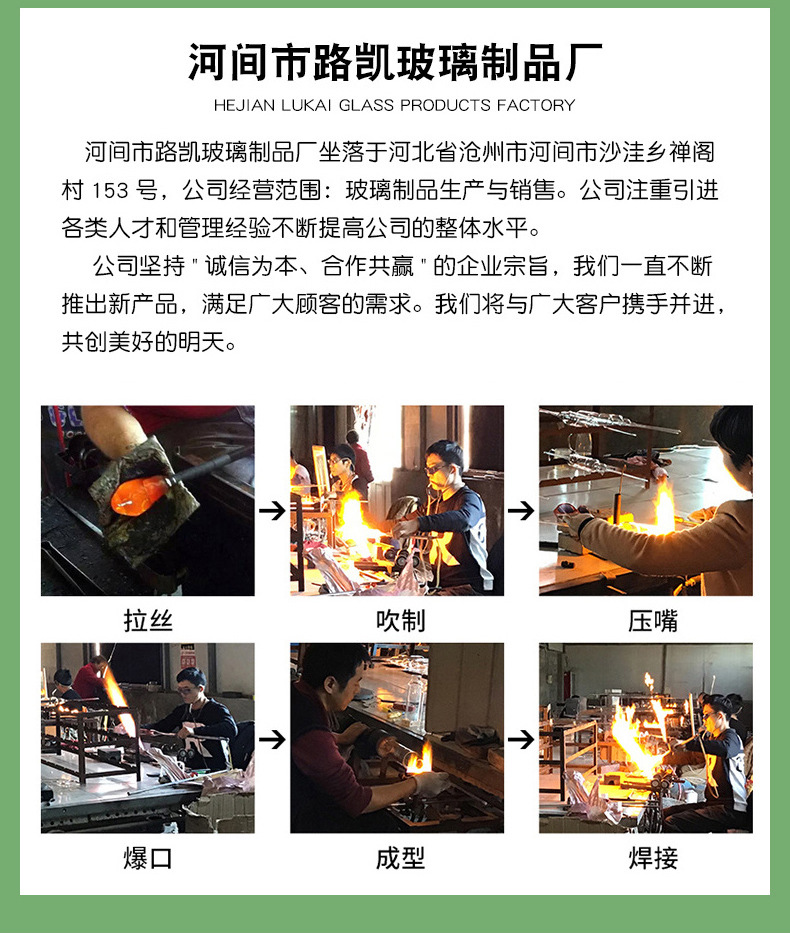 河间市路凯玻璃制品厂

HEJIAN LUKAI GLASS PRODUCTS FACTORY

河间市路凯玻璃制品厂坐落于河北省沧州市河间市沙洼乡禅阁村 153 号，公司经营范围：玻璃制品生产与销售。公司注重引进各类人才和管理经验不断提高公司的整体水平。

公司坚持＂诚信为本、合作共赢＂的企业宗旨，我们一直不断推出新产品，满足广大顾客的需求。我们将与广大客户携手并进，共创美好的明天。

拉丝 → 吹制 → 压嘴

爆口 → 成型 → 焊接