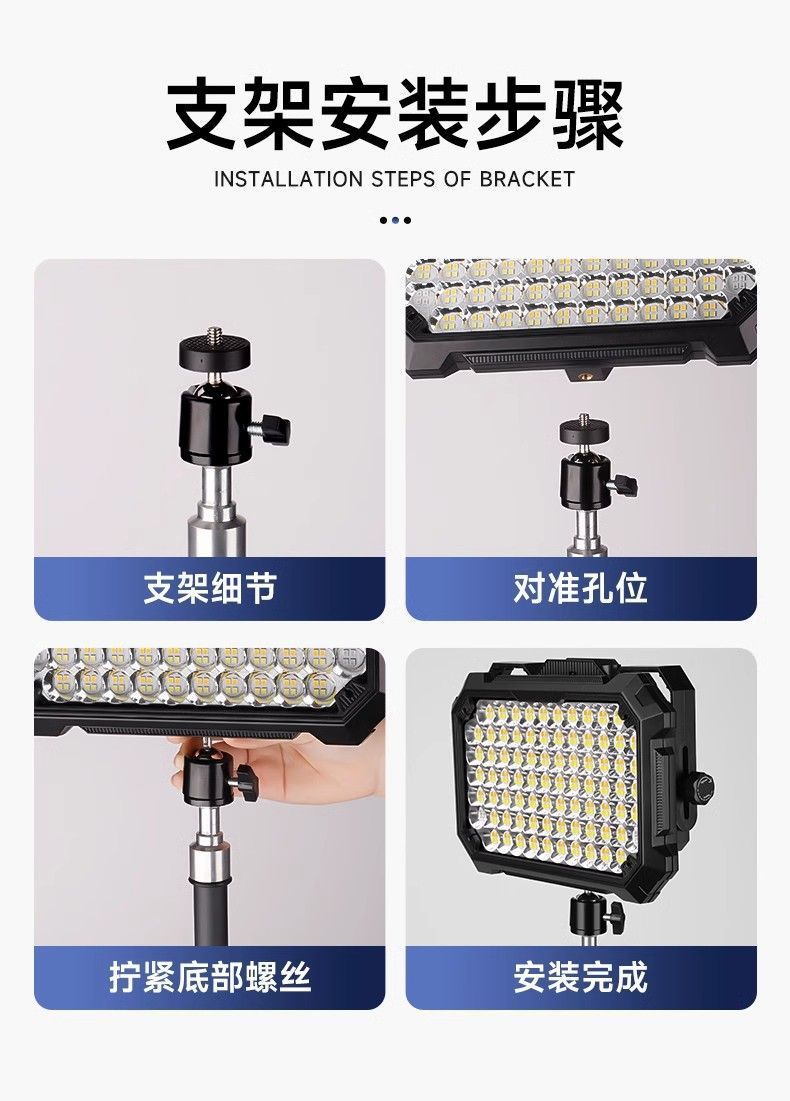 支架安装步骤

INSTALLATION STEPS OF BRACKET

支架细节

对准孔位

拧紧底部螺丝

安装完成