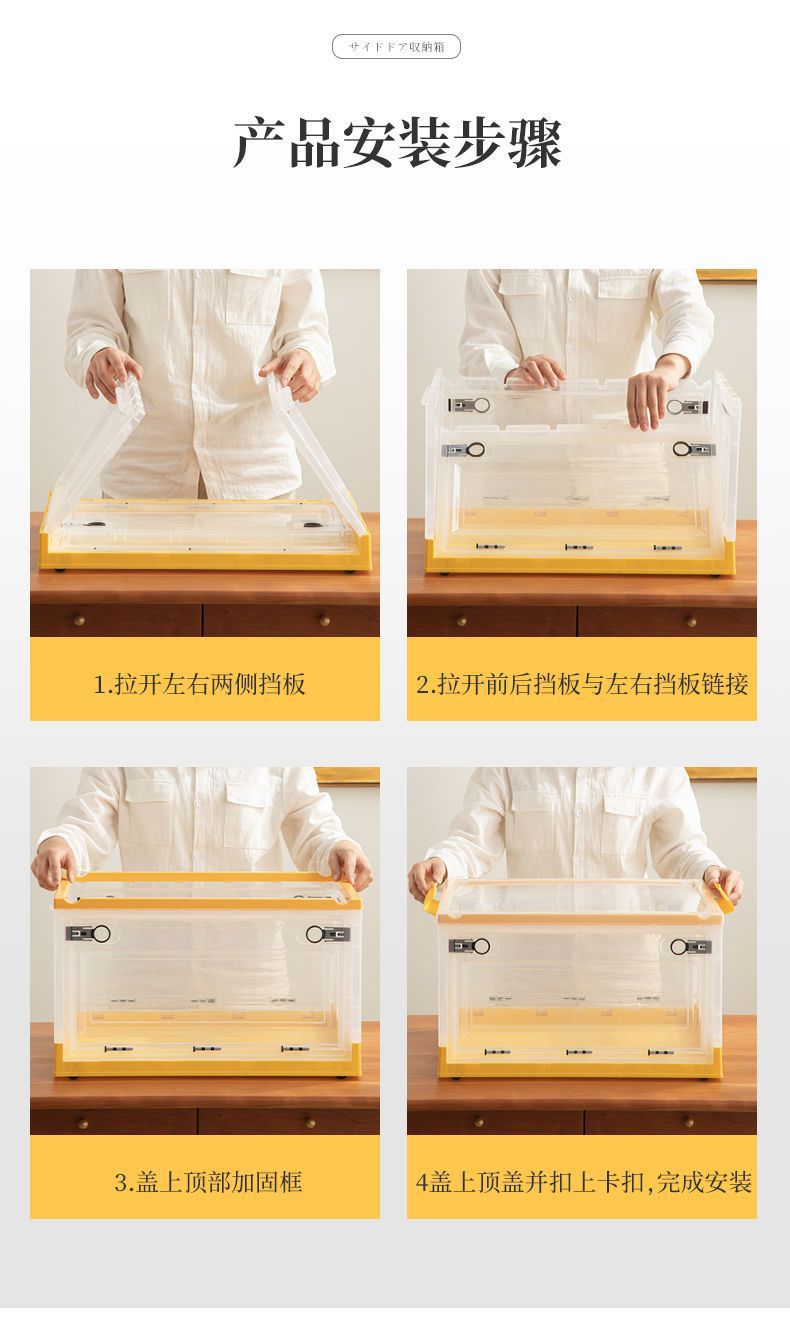 サイドドア収納箱

产品安装步骤

1.拉开左右两侧挡板

2.拉开前后挡板与左右挡板链接

3.盖上顶部加固框

4盖上顶盖并扣上卡扣,完成安装