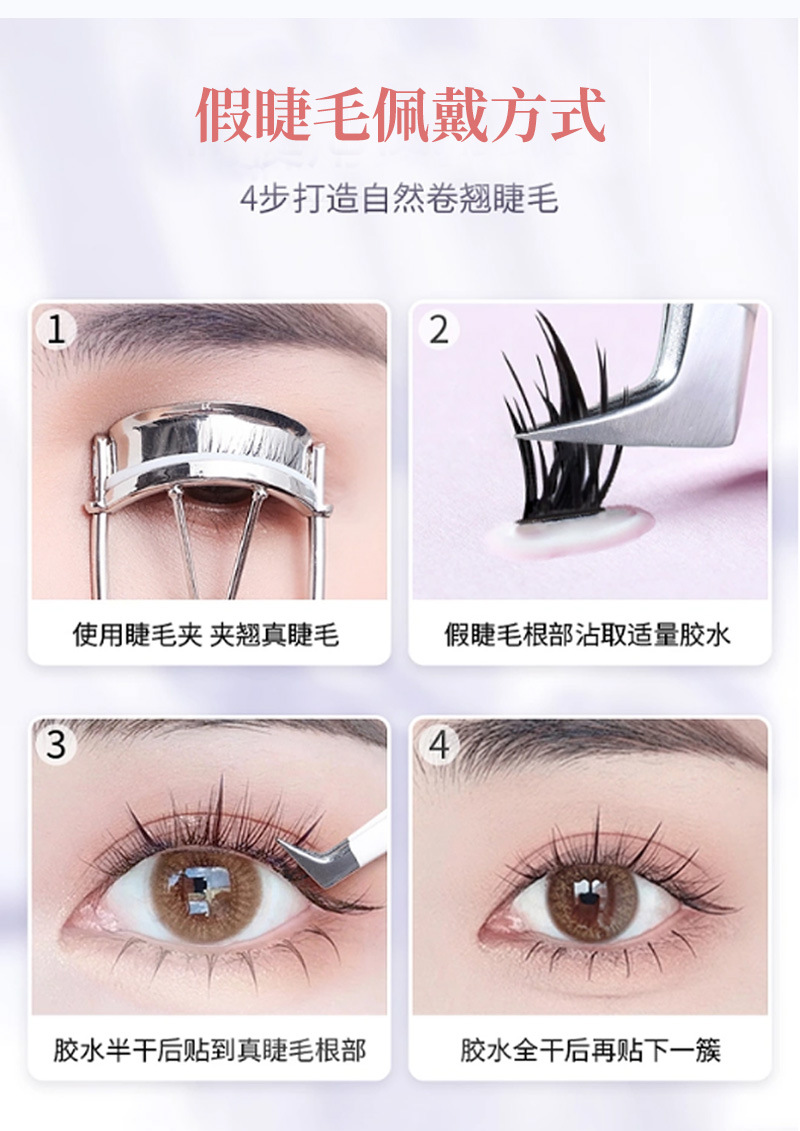 假睫毛佩戴方式

4步打造自然卷翘睫毛

1

使用睫毛夹 夹翘真睫毛

2

假睫毛根部沾取适量胶水

3

胶水半干后贴到真睫毛根部

4

胶水全干后再贴下一簇