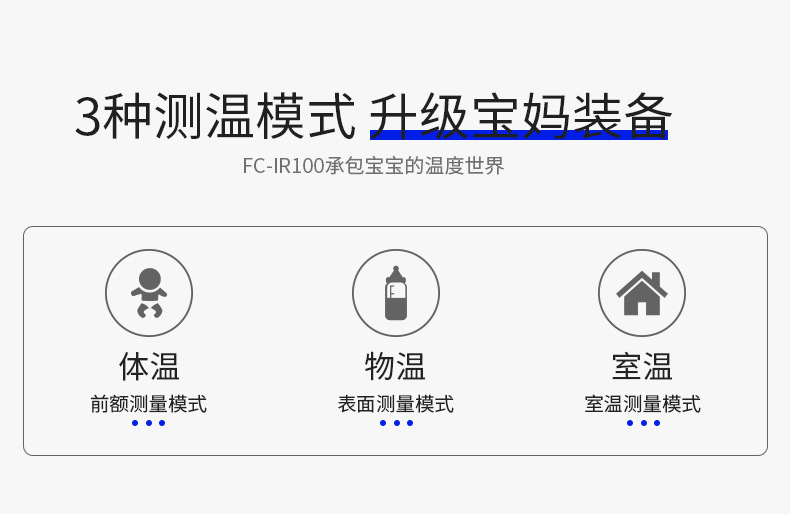 3种测温模式 升级宝妈装备

FC-IR100承包宝宝的温度世界

体温
前额测量模式

物温
表面测量模式

室温
室温测量模式