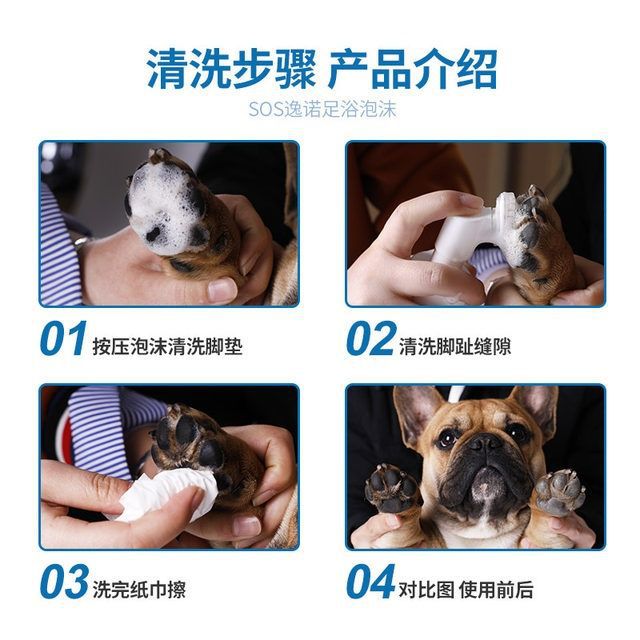 清洗步骤 产品介绍

SOS逸诺足浴泡沫

01 按压泡沫清洗脚垫

02 清洗脚趾缝隙

03 洗完纸巾擦

04 对比图 使用前后