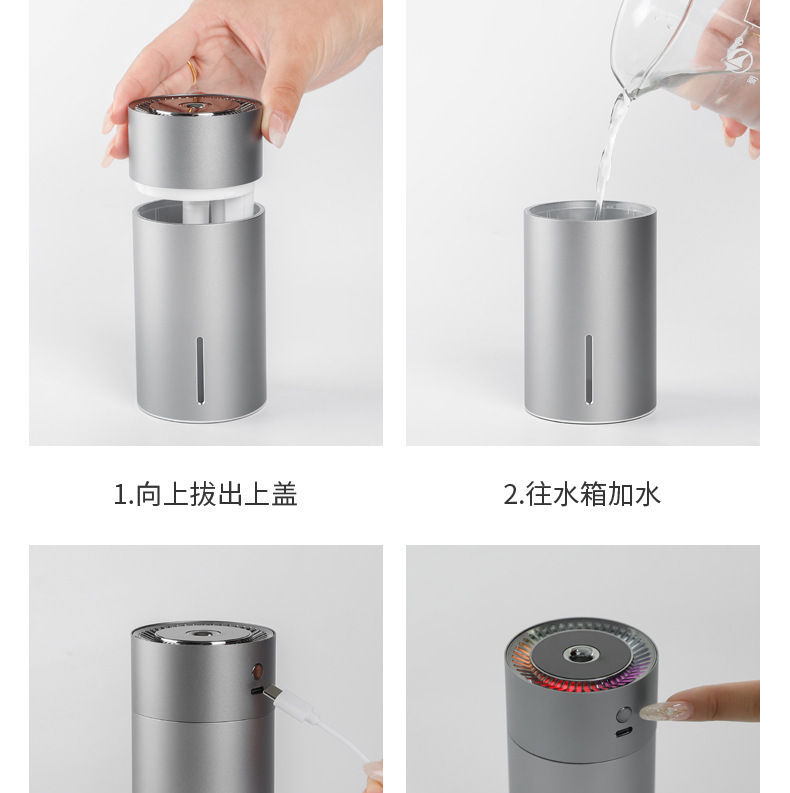 1.向上拔出上盖

2.往水箱加水