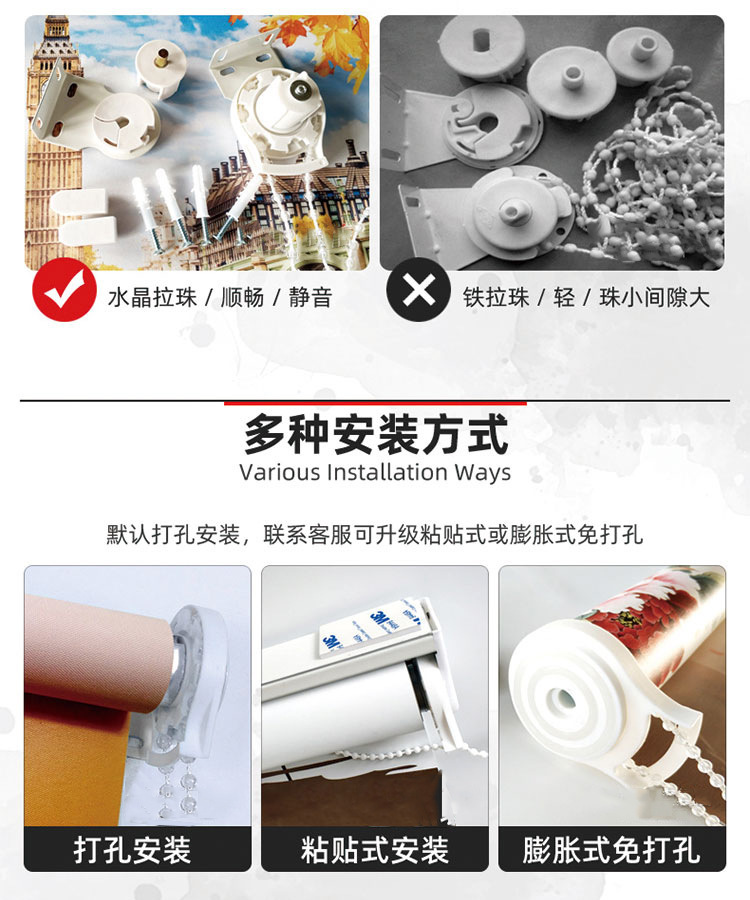 水晶拉珠 / 顺畅 / 静音

铁拉珠 / 轻 / 珠小间隙大

多种安装方式
Various Installation Ways

默认打孔安装，联系客服可升级粘贴式或膨胀式免打孔

3M

打孔安装

粘贴式安装

膨胀式免打孔