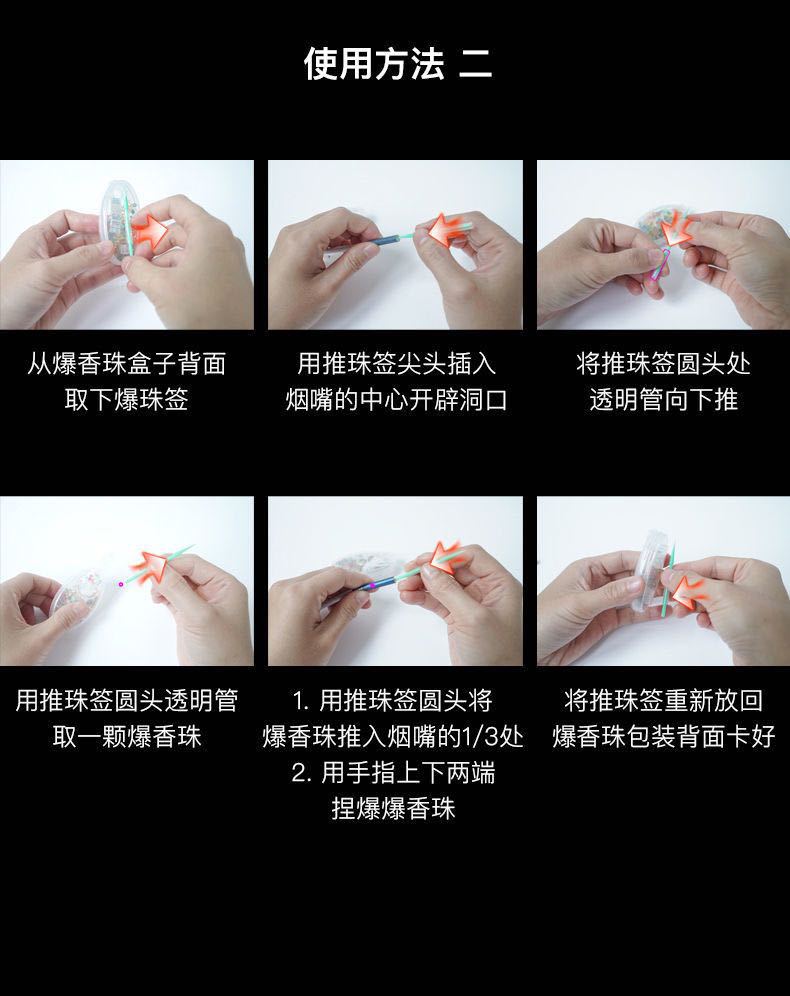 使用方法 二

从爆香珠盒子背面取下爆珠签

用推珠签尖头插入烟嘴的中心开辟洞口

将推珠签圆头处透明管向下推

用推珠签圆头透明管取一颗爆香珠

1. 用推珠签圆头将爆香珠推入烟嘴的1/3处
2. 用手指上下两端捏爆爆香珠

将推珠签重新放回爆香珠包装背面卡好