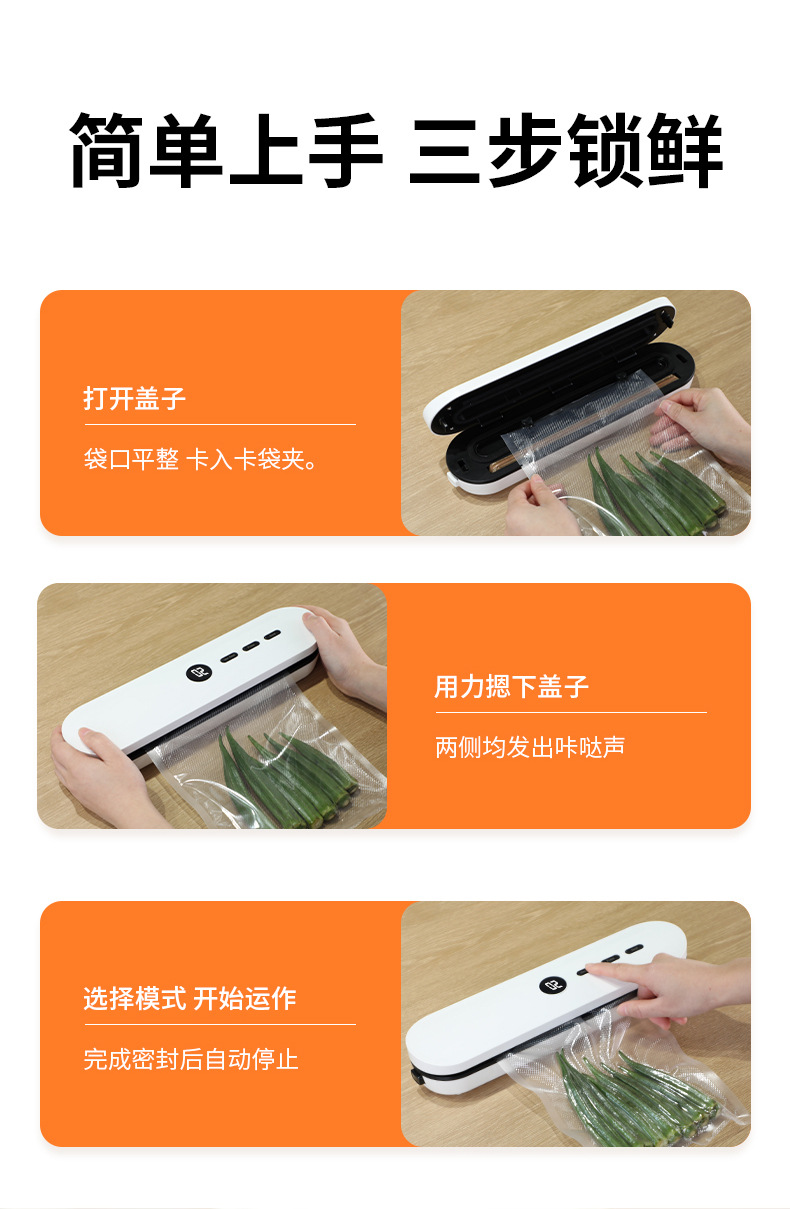 简单上手 三步锁鲜

打开盖子

袋口平整 卡入卡袋夹。

用力摁下盖子

两侧均发出咔哒声

选择模式 开始运作

完成密封后自动停止