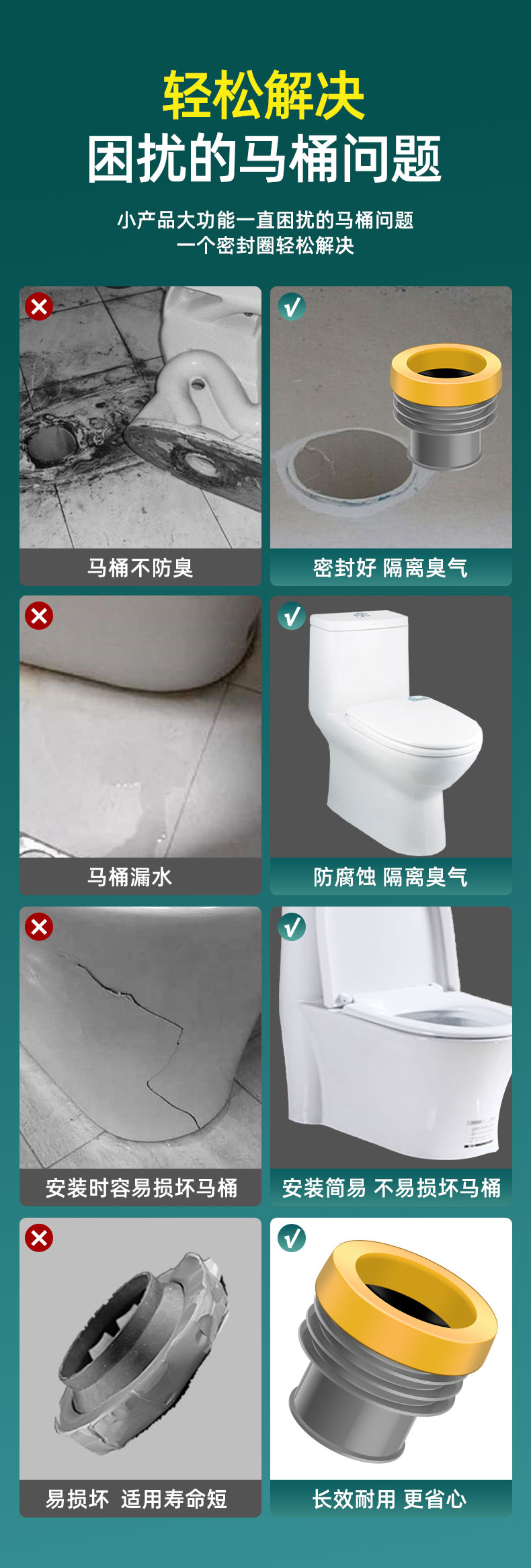 轻松解决
困扰的马桶问题

小产品大功能一直困扰的马桶问题
一个密封圈轻松解决

马桶不防臭

密封好 隔离臭气

马桶漏水

防腐蚀 隔离臭气

安装时容易损坏马桶

安装简易 不易损坏马桶

易损坏 适用寿命短

长效耐用 更省心