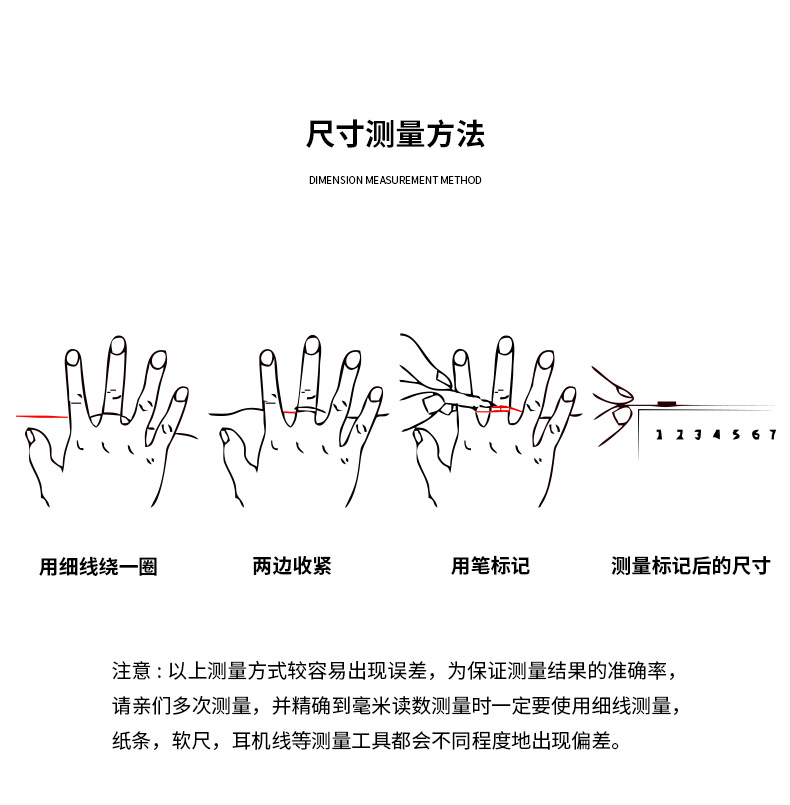 尺寸测量方法

DIMENSION MEASUREMENT METHOD

1 2 3 4 5 6 7

用细线绕一圈

两边收紧

用笔标记

测量标记后的尺寸

注意：以上测量方式较容易出现误差，为保证测量结果的准确率，请亲们多次测量，并精确到毫米读数测量时一定要使用细线测量，纸条，软尺，耳机线等测量工具都会不同程度地出现偏差。