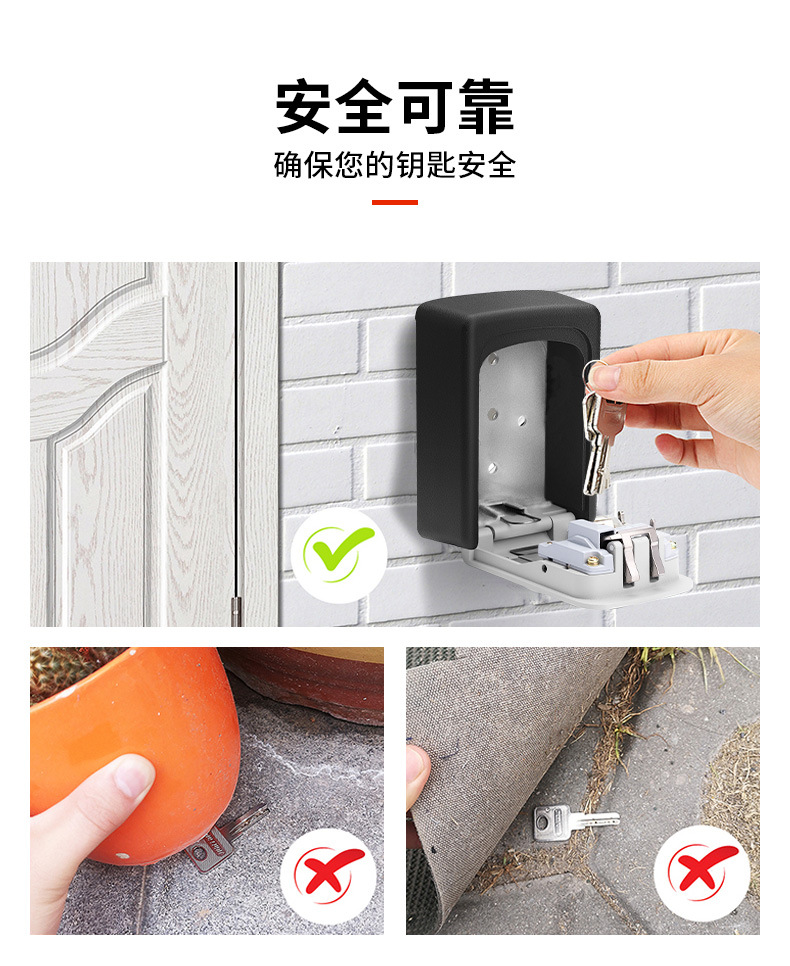 安全可靠

确保您的钥匙安全