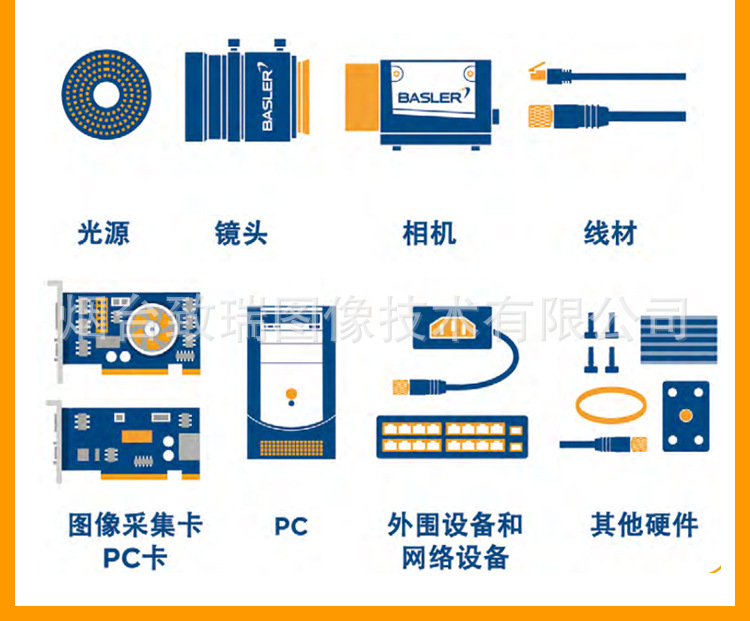 BASLER

BASLER

光源 镜头 相机 线材

烟台致瑞图像技术有限公司

图像采集卡
PC卡

PC

外围设备和
网络设备

其他硬件