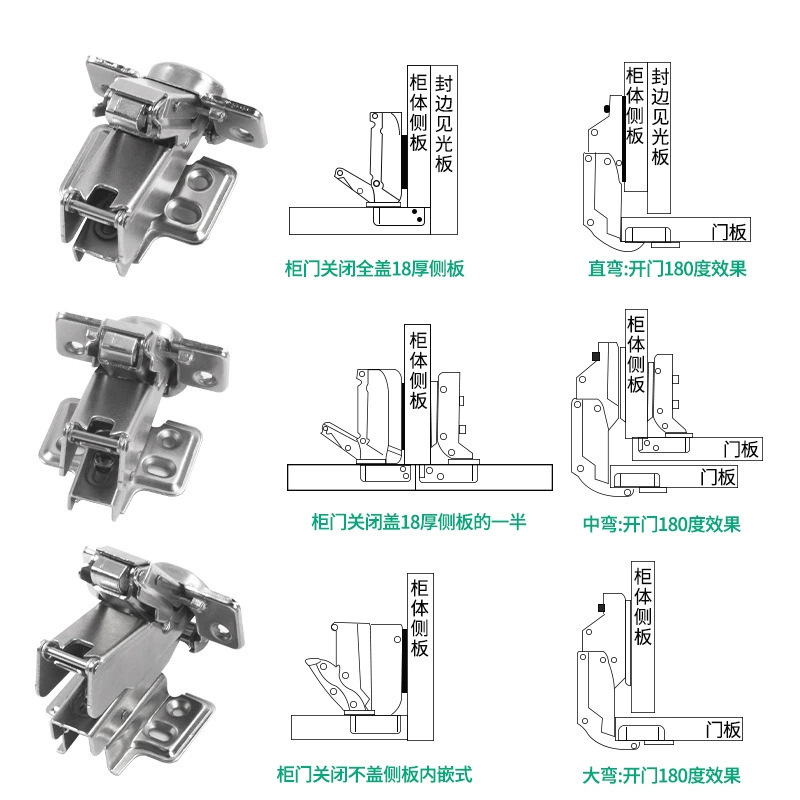 柜体侧板
封边见光板
柜门关闭全盖18厚侧板

柜体侧板
封边见光板
门板
直弯:开门180度效果

柜体侧板
柜门关闭盖18厚侧板的一半

柜体侧板
门板
门板
中弯:开门180度效果

柜体侧板
柜门关闭不盖侧板内嵌式

柜体侧板
门板
大弯:开门180度效果