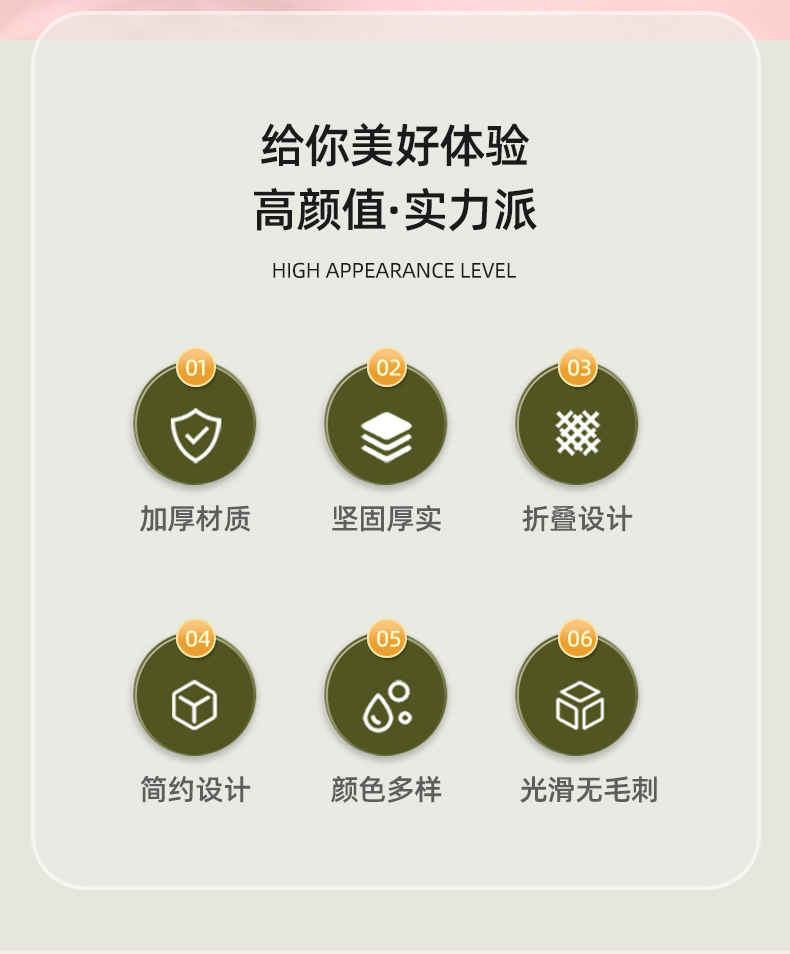 给你美好体验
高颜值·实力派

HIGH APPEARANCE LEVEL

01
加厚材质

02
坚固厚实

03
折叠设计

04
简约设计

05
颜色多样

06
光滑无毛刺