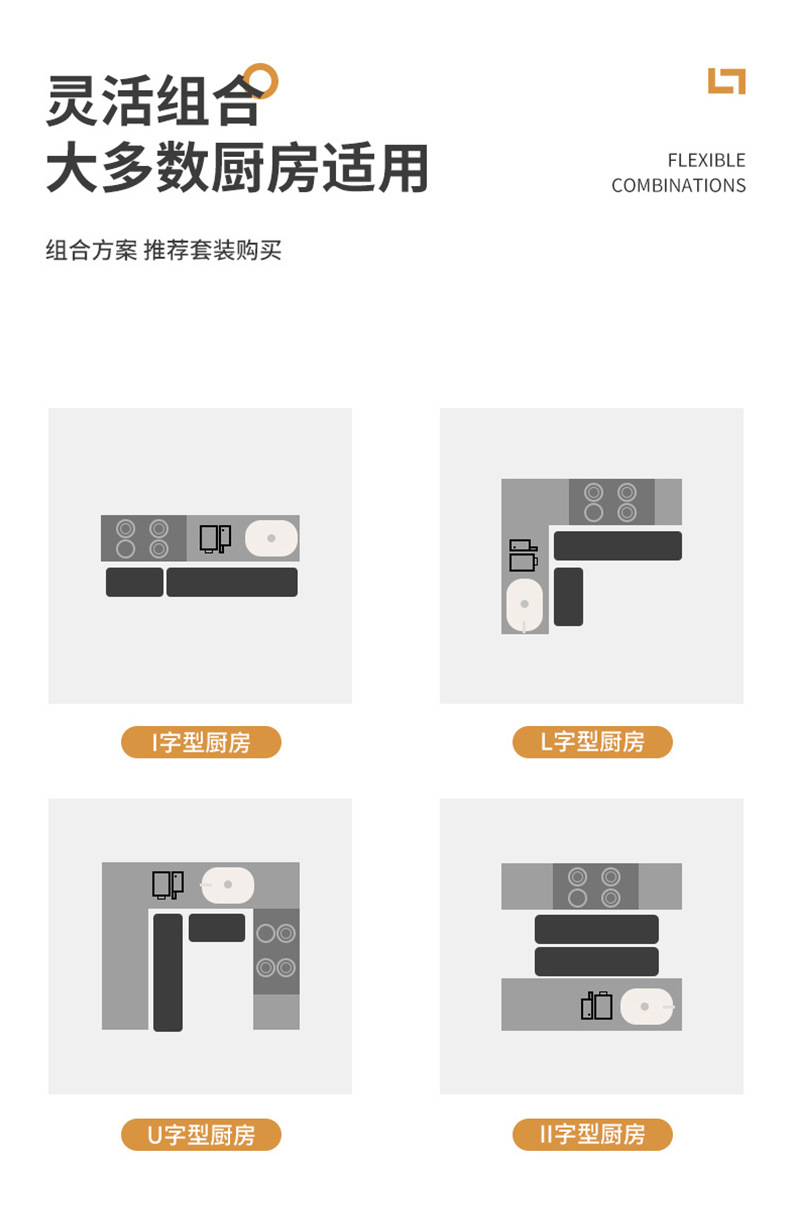 灵活组合
大多数厨房适用

FLEXIBLE
COMBINATIONS

组合方案 推荐套装购买

I字型厨房

L字型厨房

U字型厨房

II字型厨房