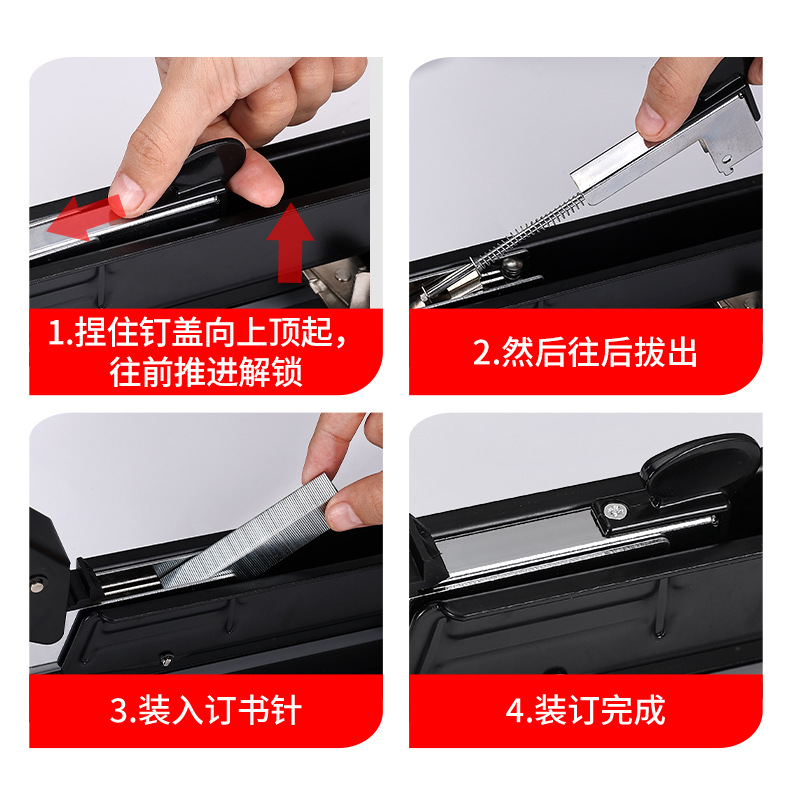 1.捏住钉盖向上顶起，往前推进解锁

2.然后往后拔出

3.装入订书针

4.装订完成