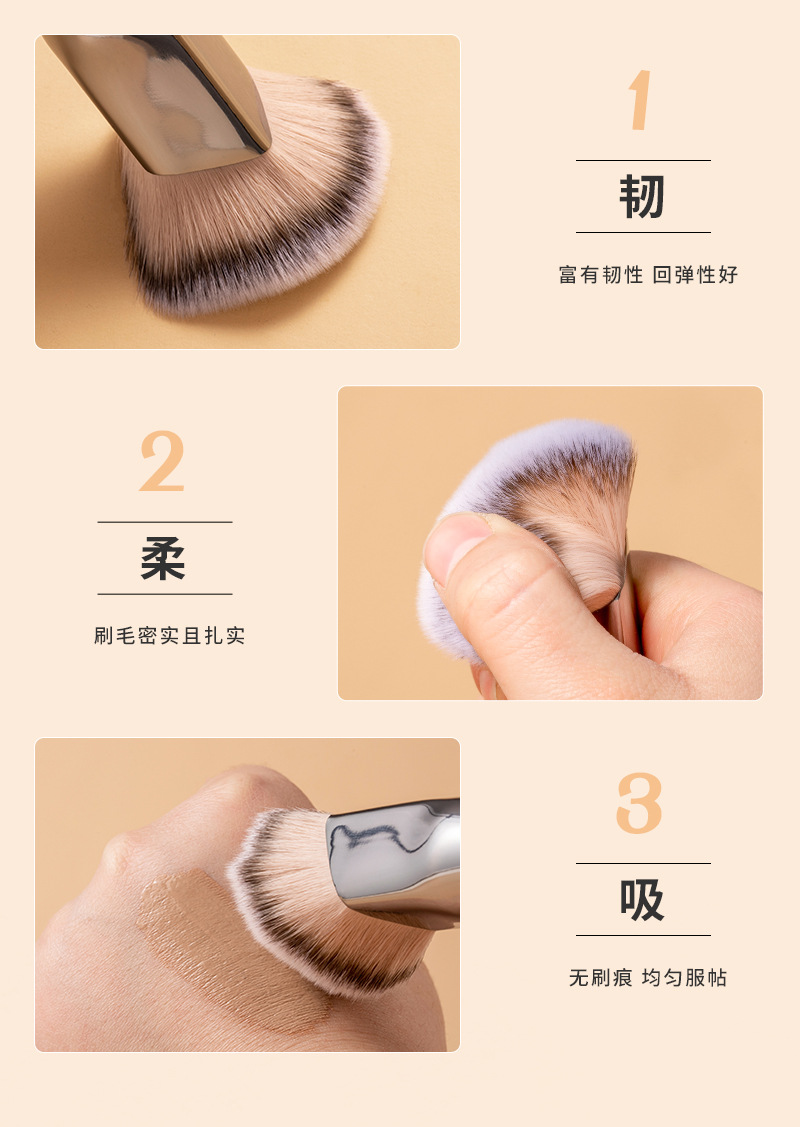 1

韧

富有韧性 回弹性好

2

柔

刷毛密实且扎实

3

吸

无刷痕 均匀服帖