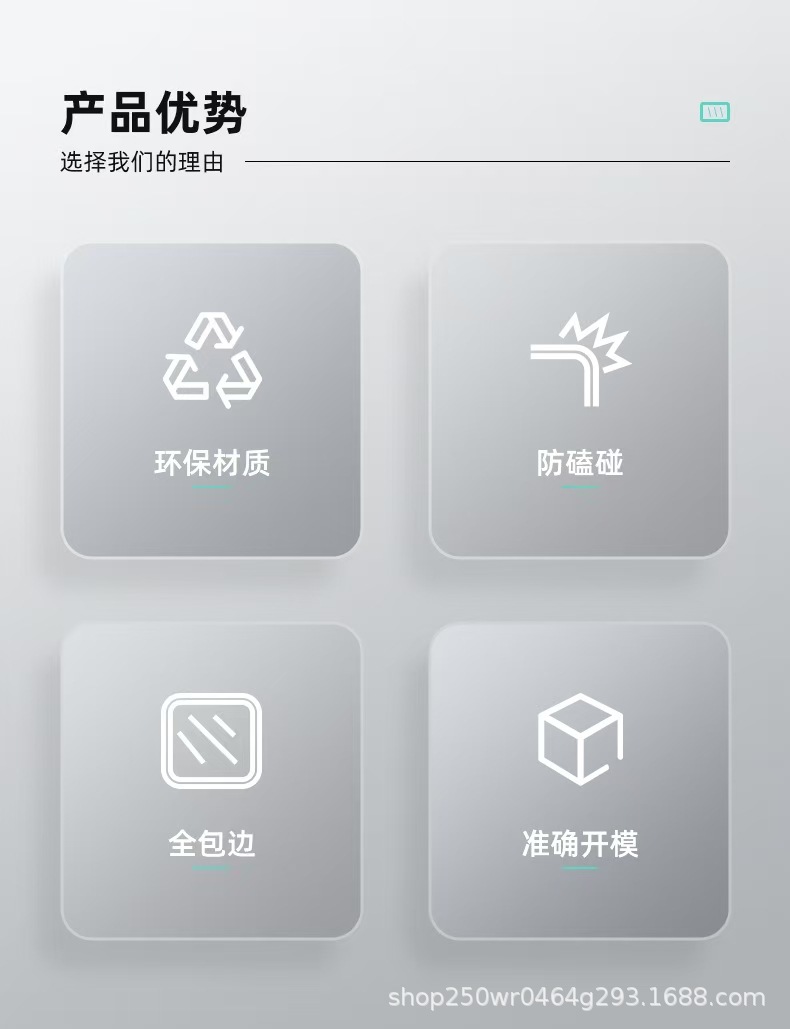 产品优势

选择我们的理由

环保材质

防磕碰

全包边

准确开模

shop250wr0464g293.1688.com