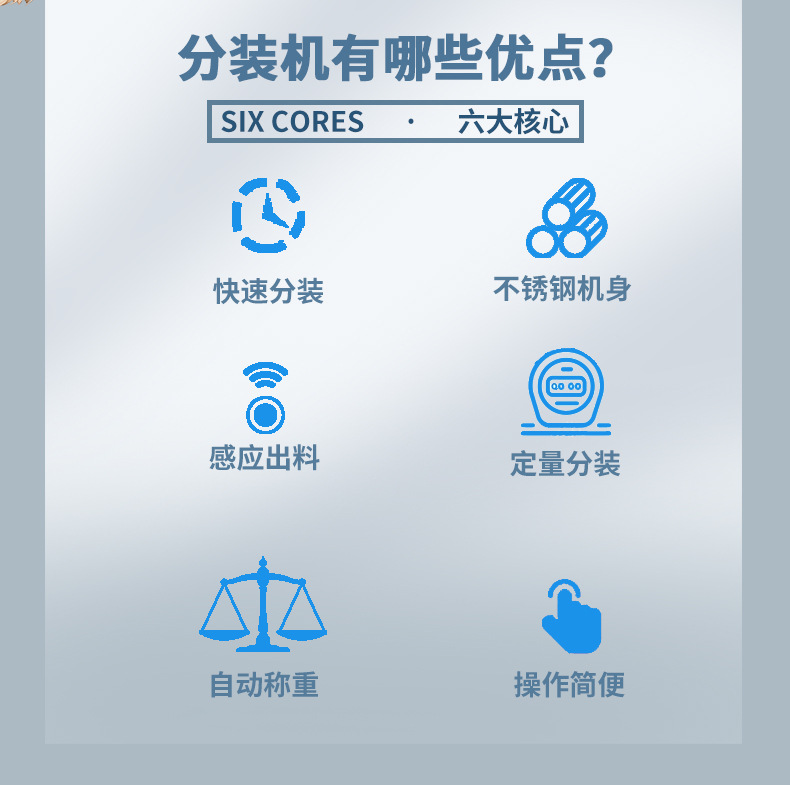 分装机有哪些优点?

SIX CORES · 六大核心

快速分装

不锈钢机身

感应出料

定量分装

自动称重

操作简便