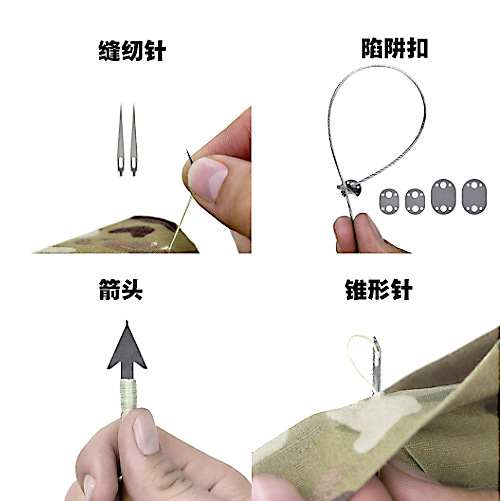 缝纫针

陷阱扣

箭头

锥形针