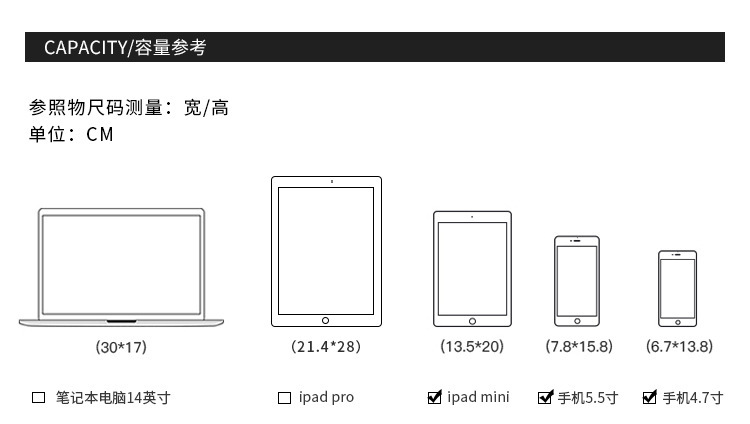 CAPACITY/容量参考

参照物尺码测量：宽/高
单位：CM

(30*17)
(21.4*28)
(13.5*20)
(7.8*15.8)
(6.7*13.8)

☐ 笔记本电脑14英寸
☐ ipad pro
☑ ipad mini
☑ 手机5.5寸
☑ 手机4.7寸