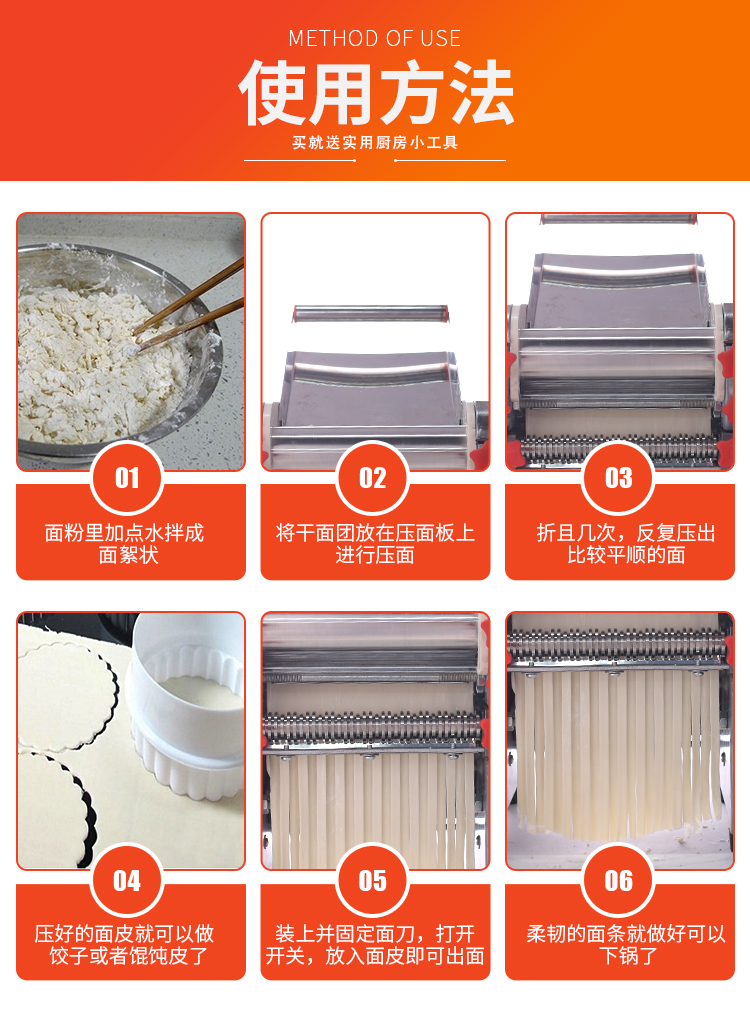 METHOD OF USE

使用方法

买就送实用厨房小工具

01
面粉里加点水拌成面絮状

02
将干面团放在压面板上进行压面

03
折且几次，反复压出比较平顺的面

04
压好的面皮就可以做饺子或者馄饨皮了

05
装上并固定面刀，打开开关，放入面皮即可出面

06
柔韧的面条就做好可以下锅了