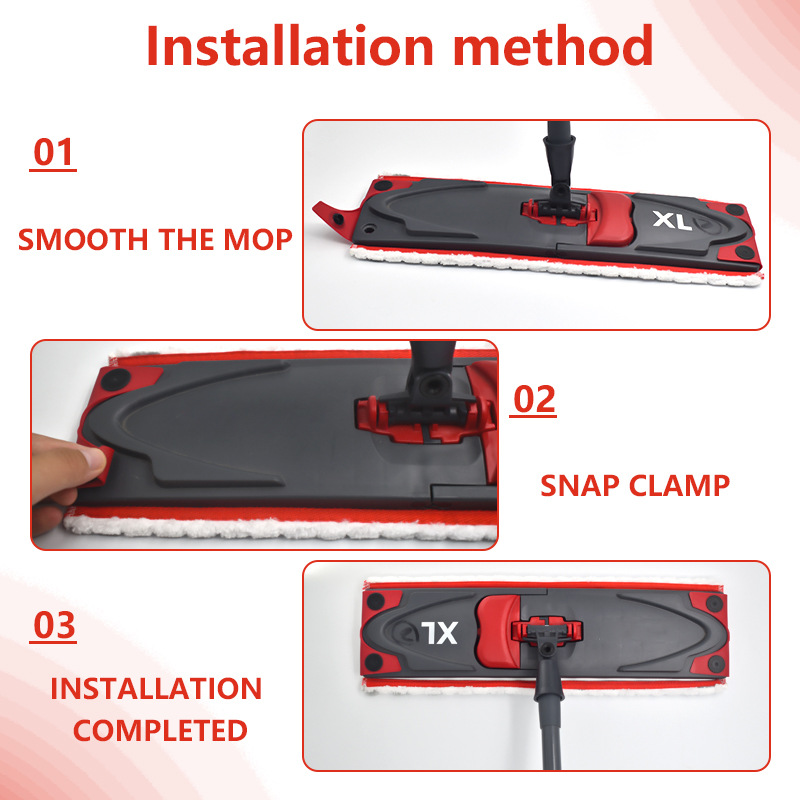 Installation method

01

SMOOTH THE MOP

XL

02

SNAP CLAMP

03

INSTALLATION COMPLETED

XL