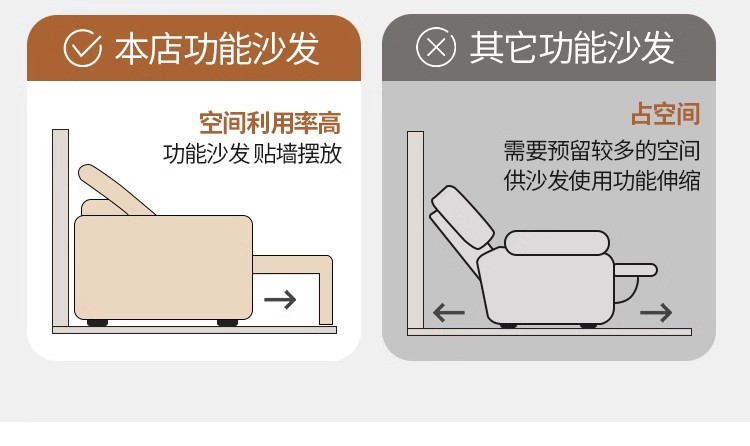 本店功能沙发

空间利用率高
功能沙发 贴墙摆放

其它功能沙发

占空间
需要预留较多的空间
供沙发使用功能伸缩