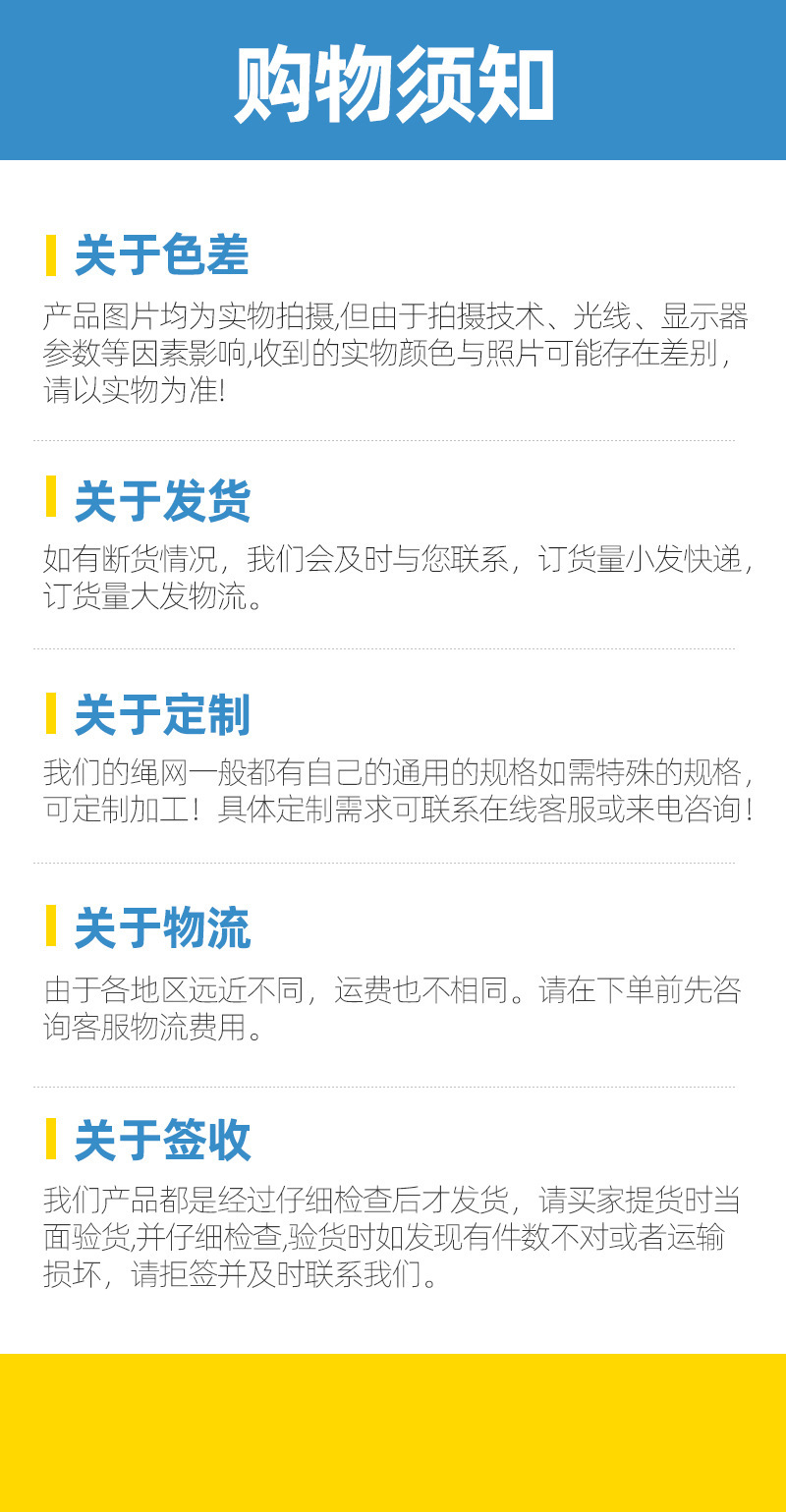 购物须知

关于色差

产品图片均为实物拍摄,但由于拍摄技术、光线、显示器参数等因素影响,收到的实物颜色与照片可能存在差别，请以实物为准!

关于发货

如有断货情况，我们会及时与您联系，订货量小发快递，订货量大发物流。

关于定制

我们的绳网一般都有自己的通用的规格如需特殊的规格，可定制加工！具体定制需求可联系在线客服或来电咨询！

关于物流

由于各地区远近不同，运费也不相同。请在下单前先咨询客服物流费用。

关于签收

我们产品都是经过仔细检查后才发货，请买家提货时当面验货,并仔细检查,验货时如发现有件数不对或者运输损坏，请拒签并及时联系我们。